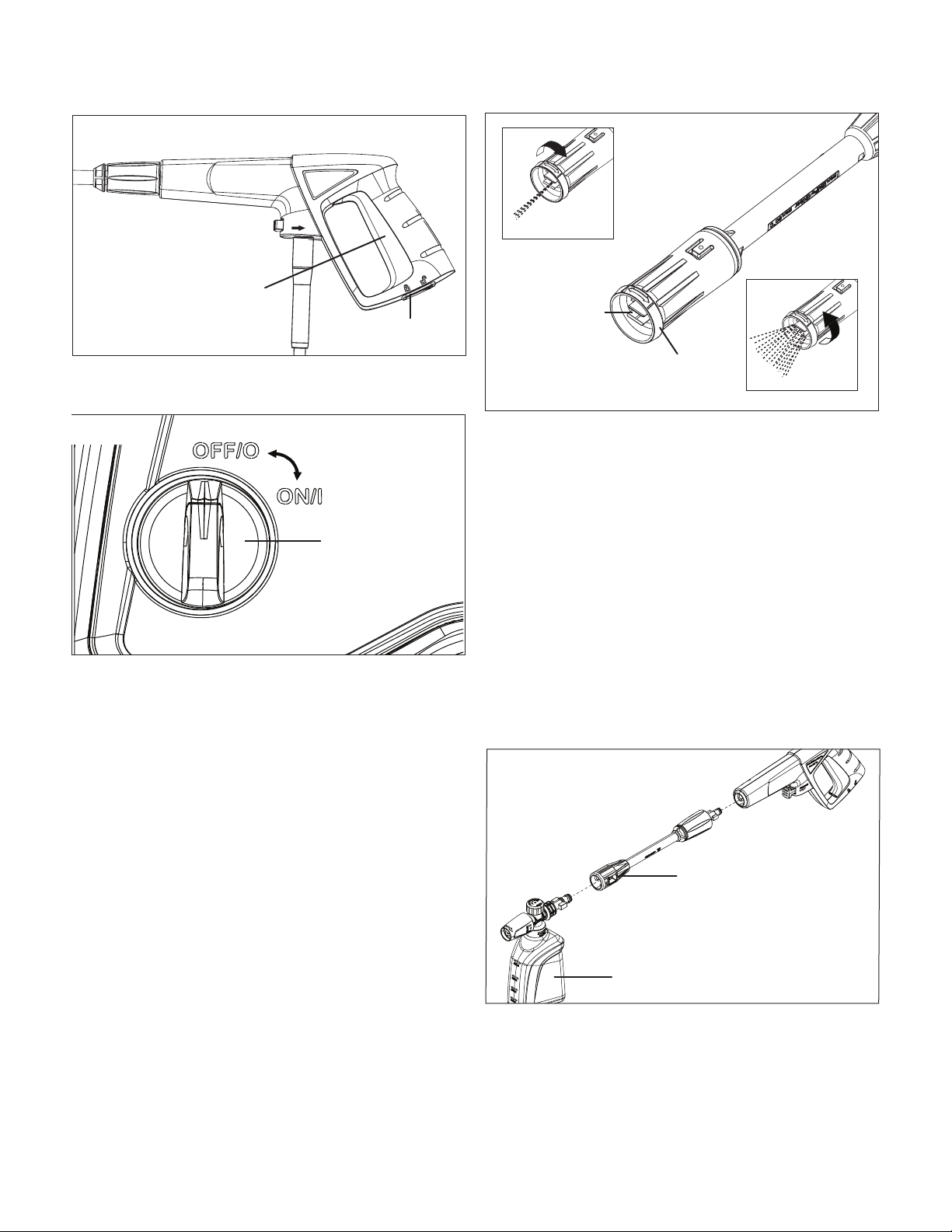 OFF/O
ON/I