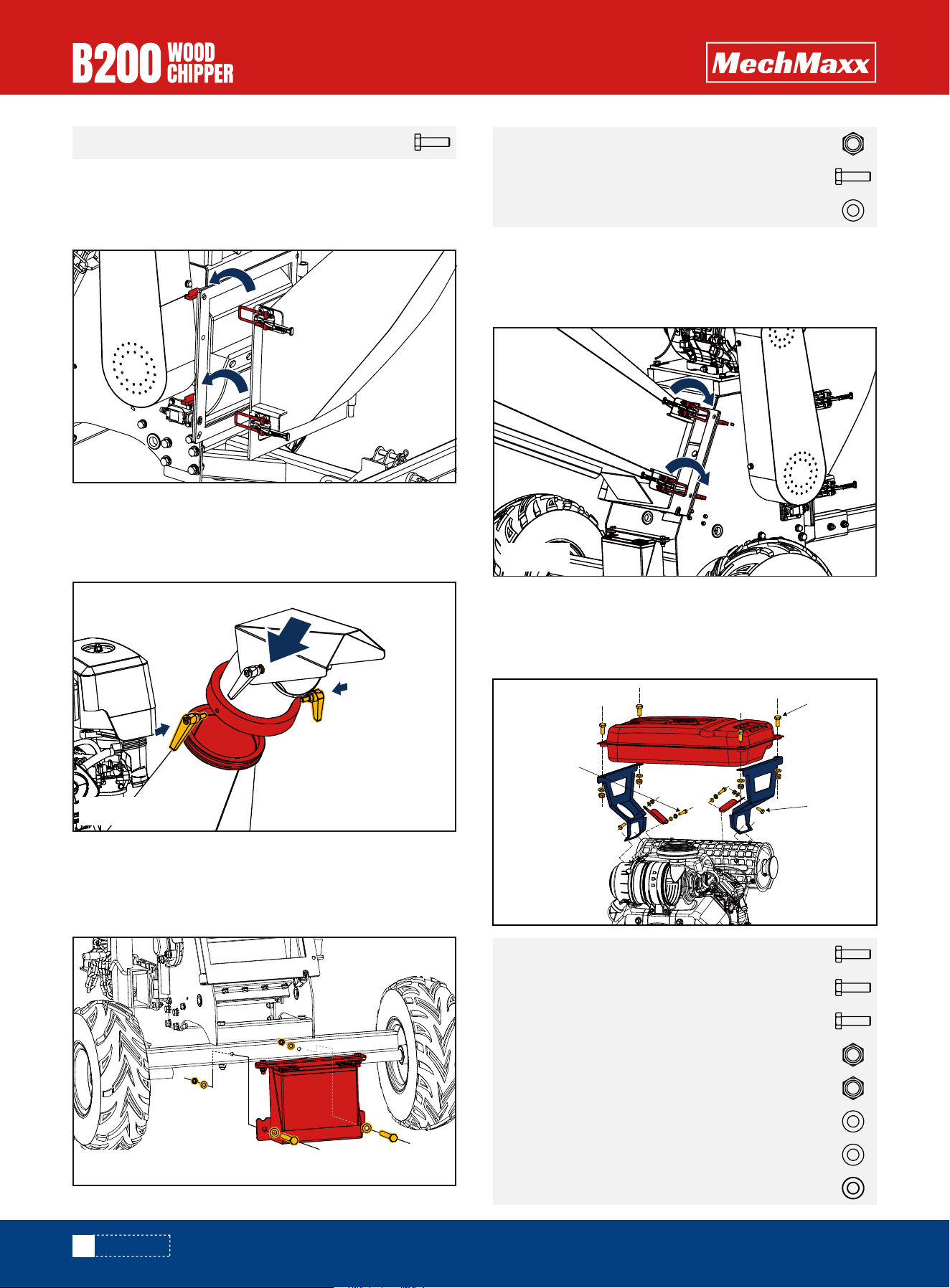 B200 WOOD CHIPPER

MechMaxx