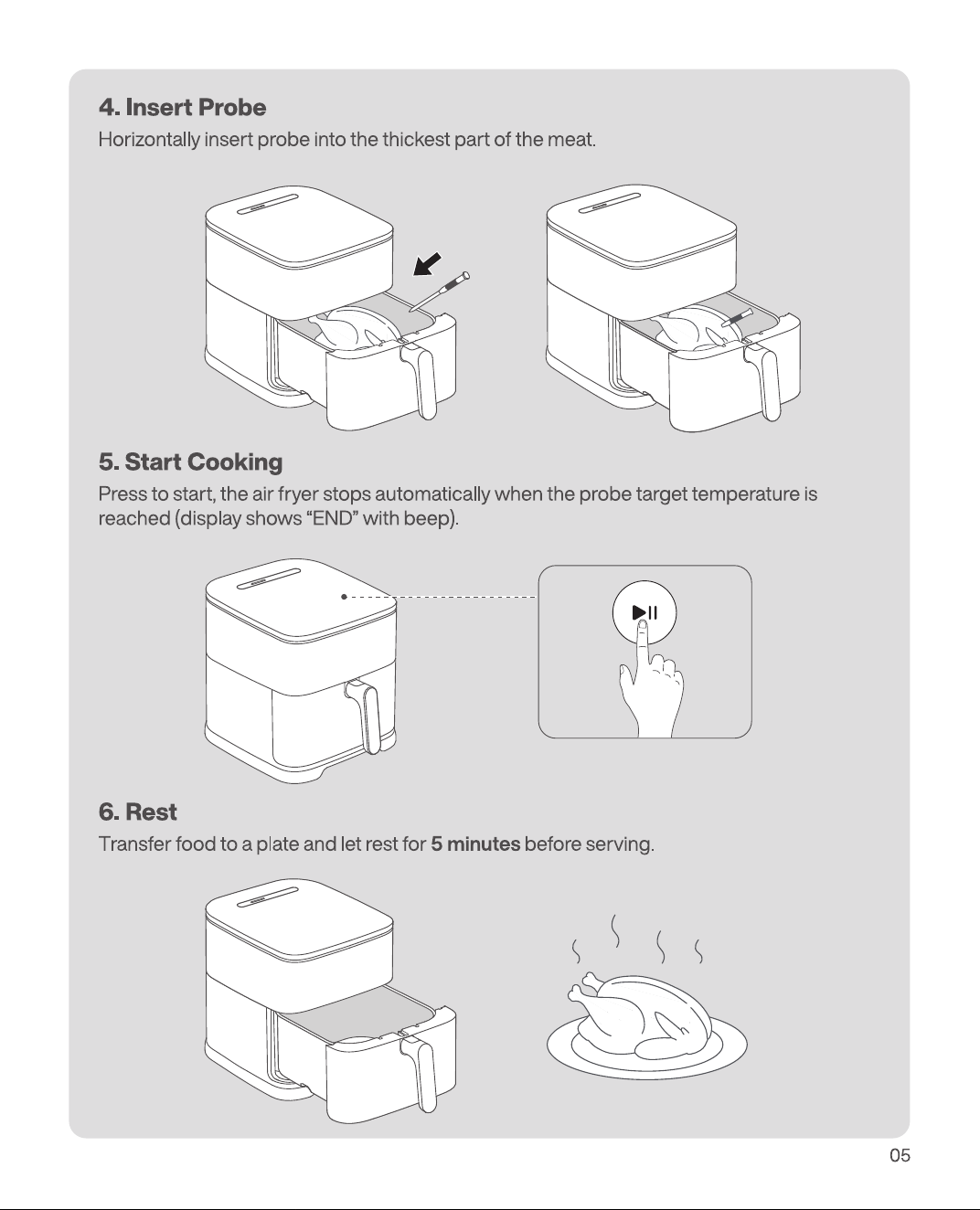 4. Insert Probe

Horizontally insert probe into the thickest part of the meat.

5. Start Cooking

Press to start, the air fryer stops automatically when the probe target temperature is reached (display shows "END" with beep).

6. Rest

Transfer food to a plate and let rest for 5 minutes before serving.

05