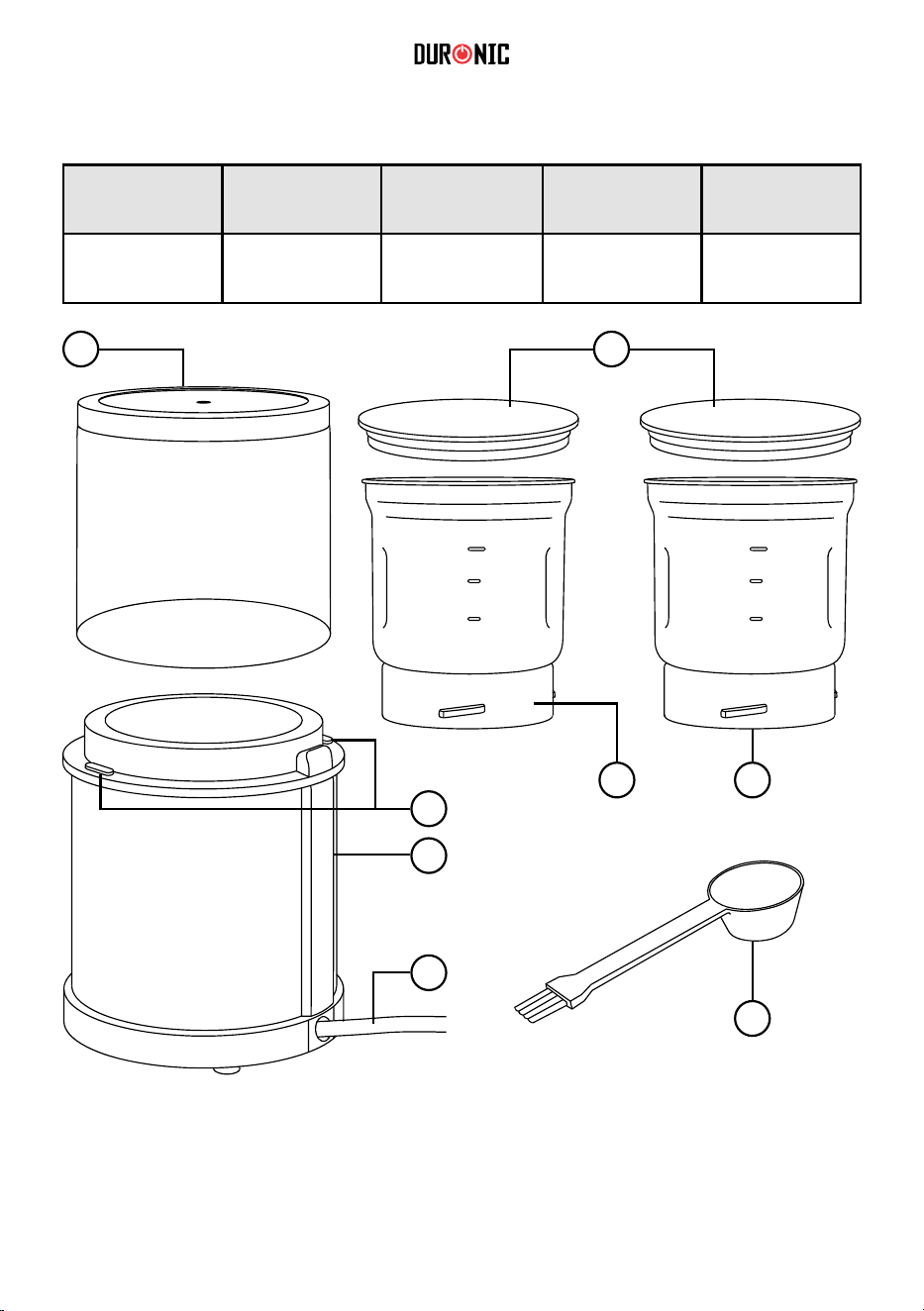 DURONIC