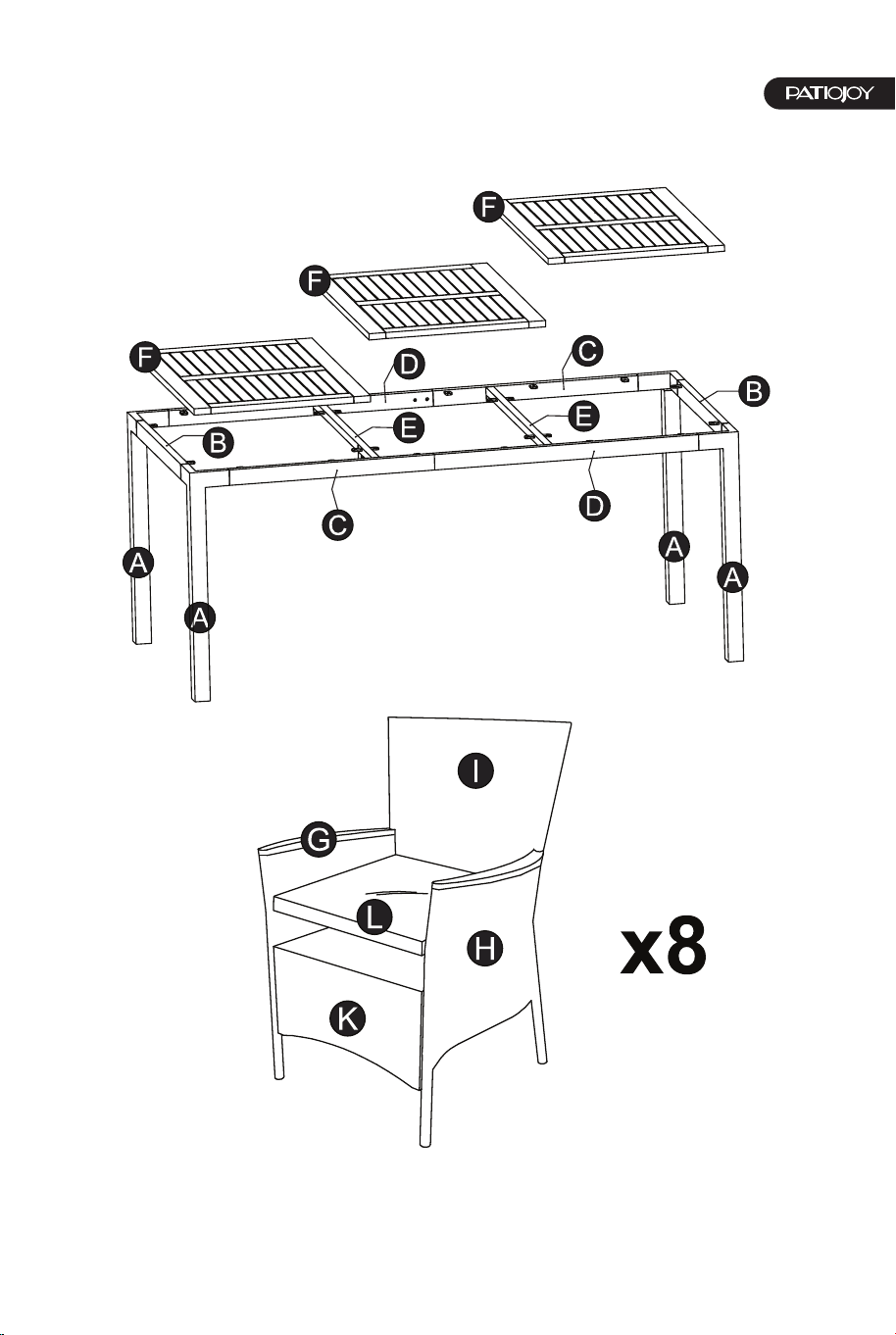 PATIOJOY

F
F
F
D
C
B
B
E
E
C
D
A
A
A
A

I
G
L
H
K
x8