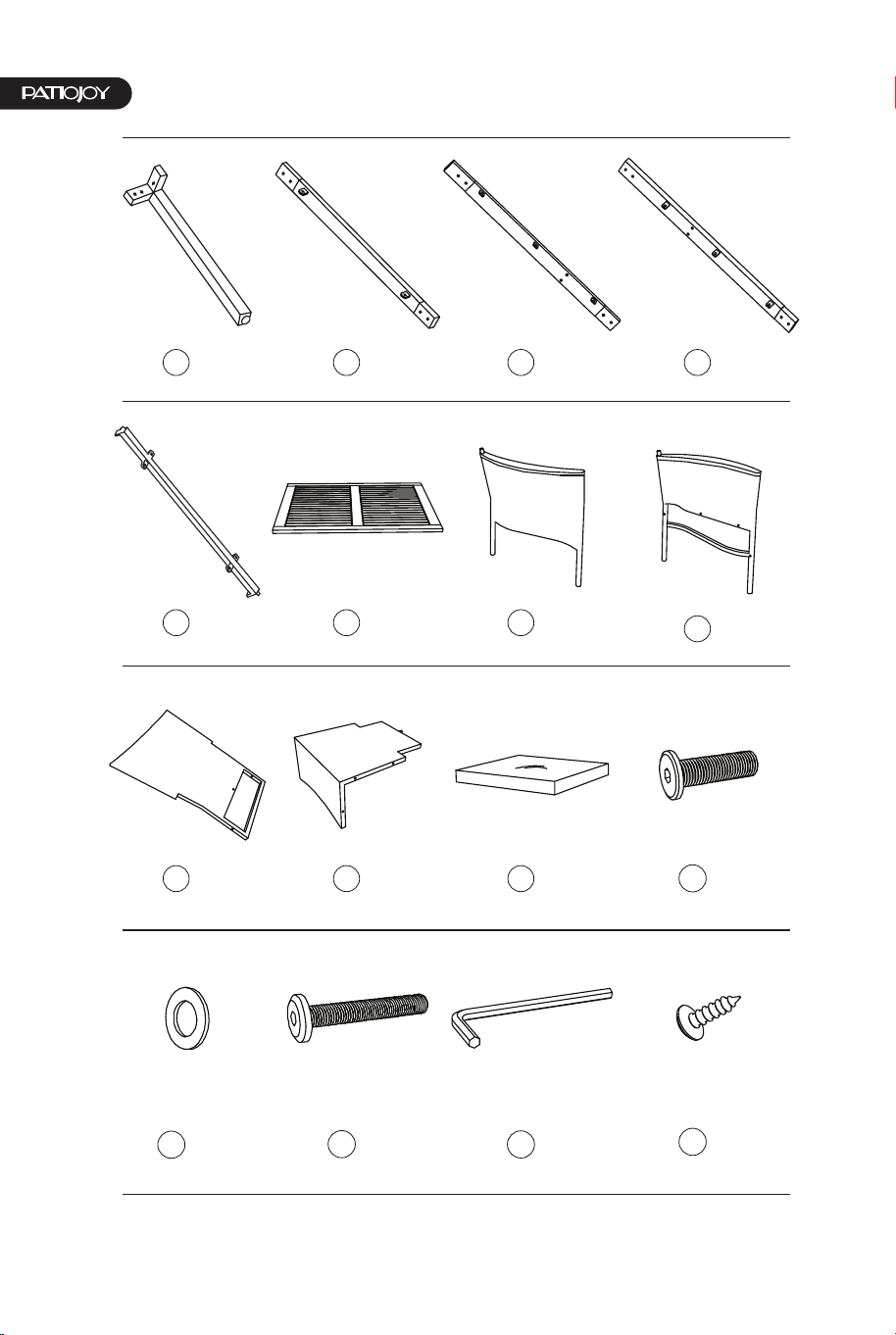 PATIOJOY