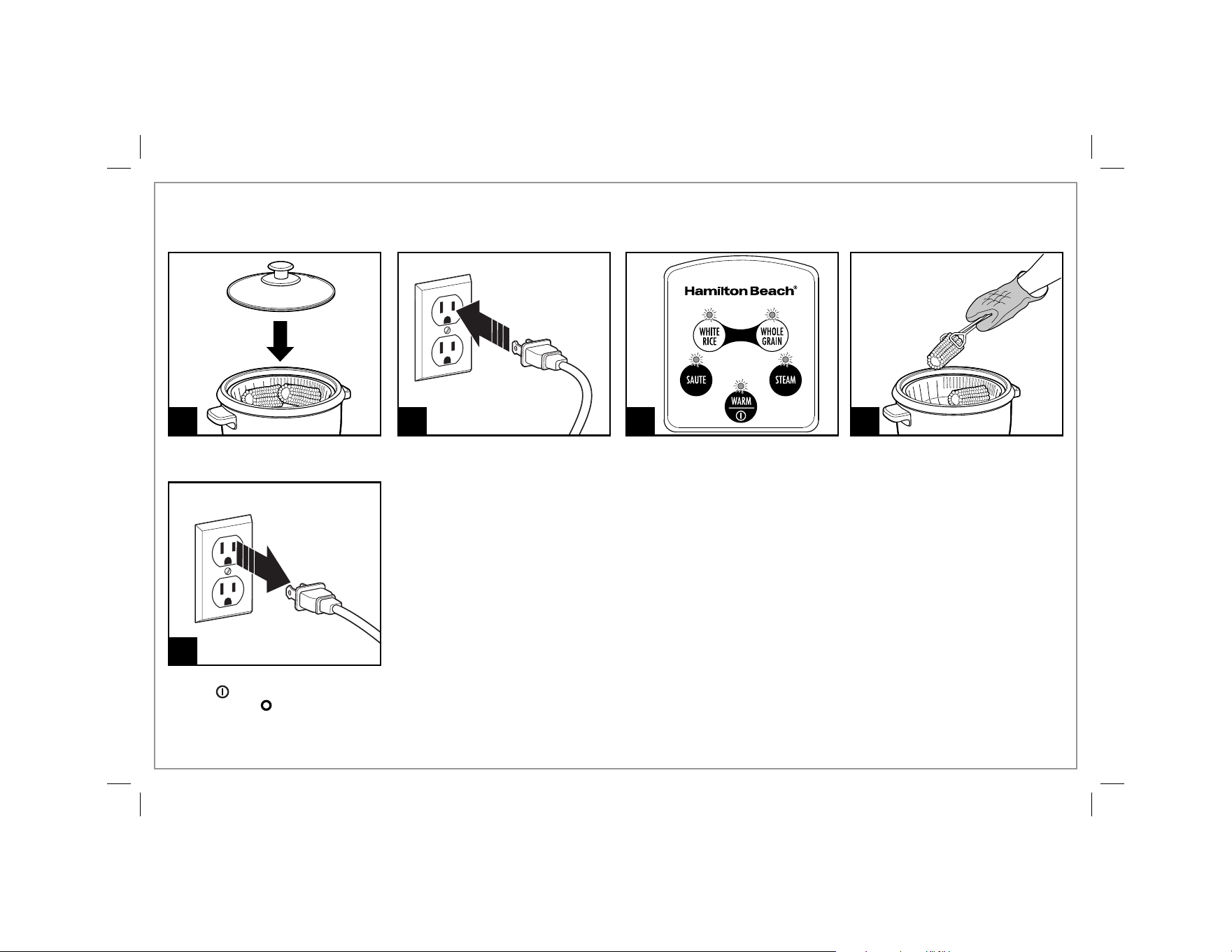 Hamilton Beach®

WHITE RICE

WHOLE GRAIN

SAUTE

STEAM

WARM