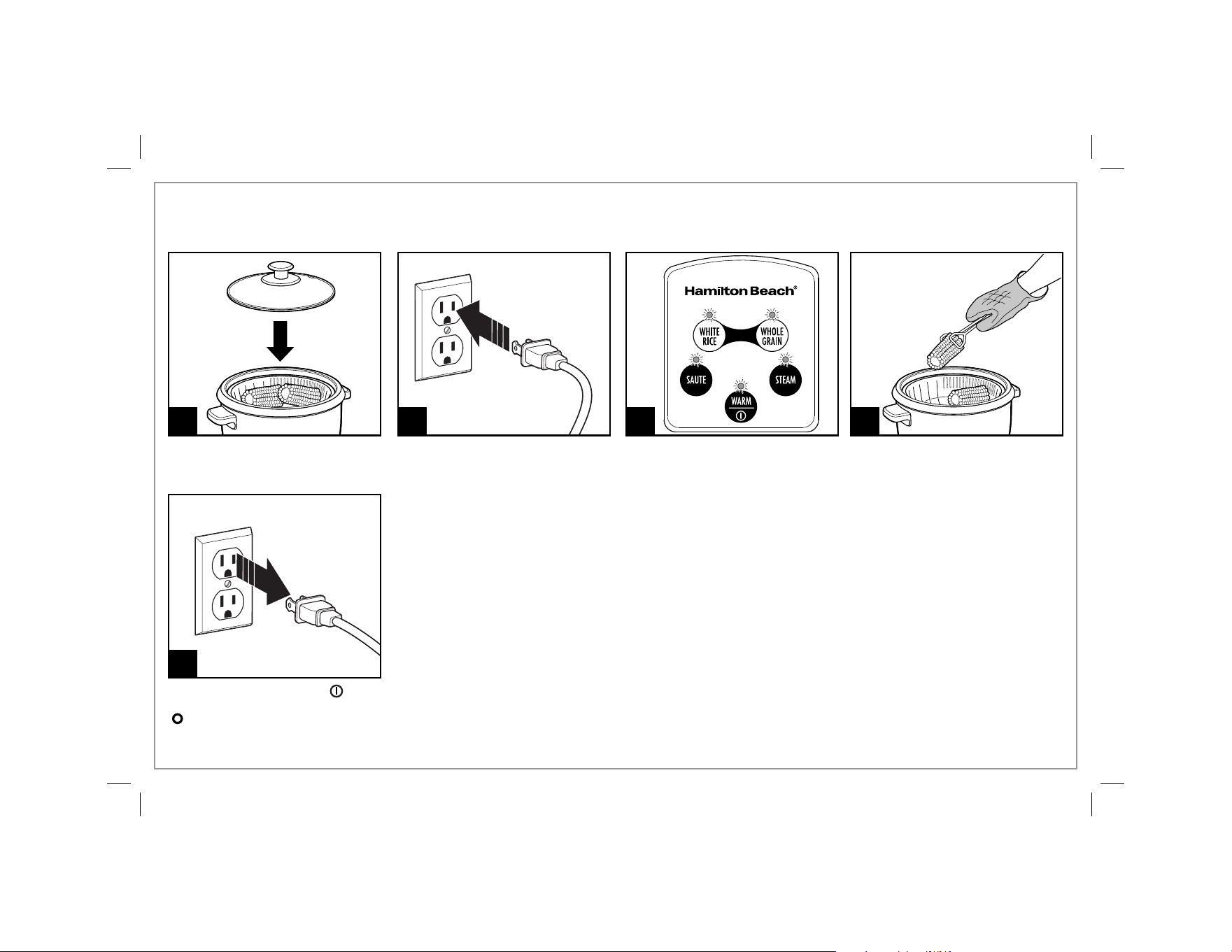 Hamilton Beach®

WHITE RICE

WHOLE GRAIN

SAUTE

STEAM

WARM