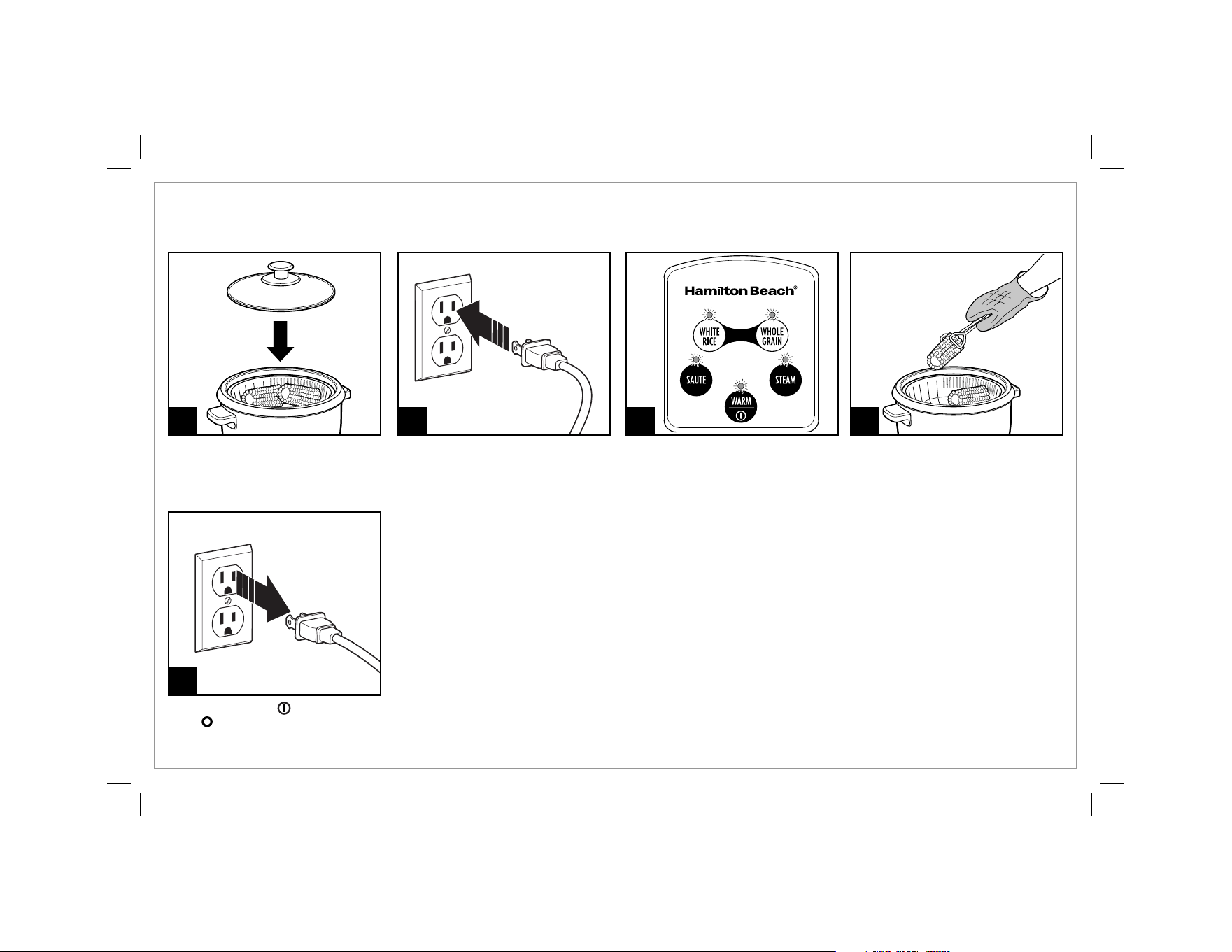 Hamilton Beach®

WHITE RICE

WHOLE GRAIN

SAUTE

STEAM

WARM