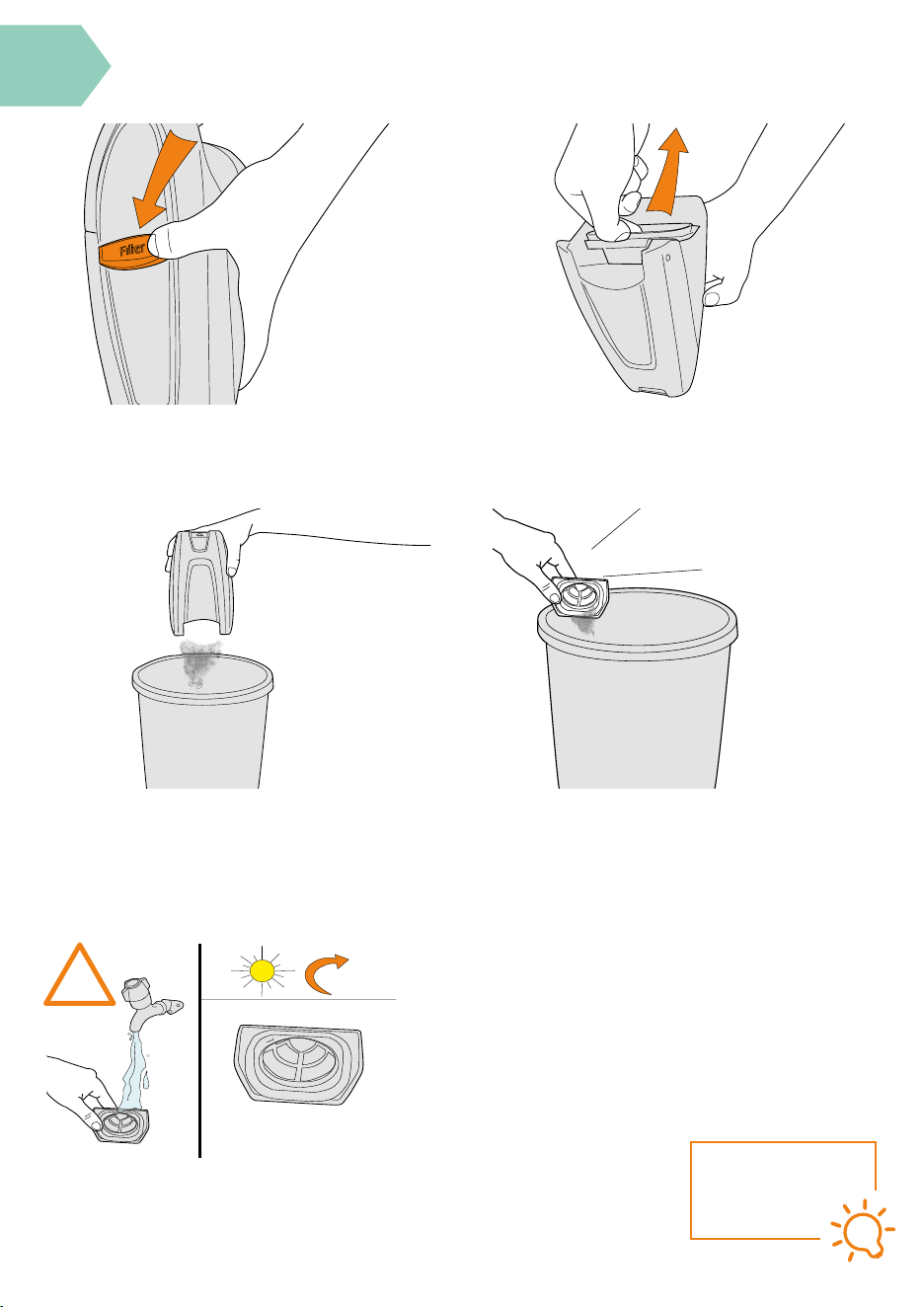 Filter