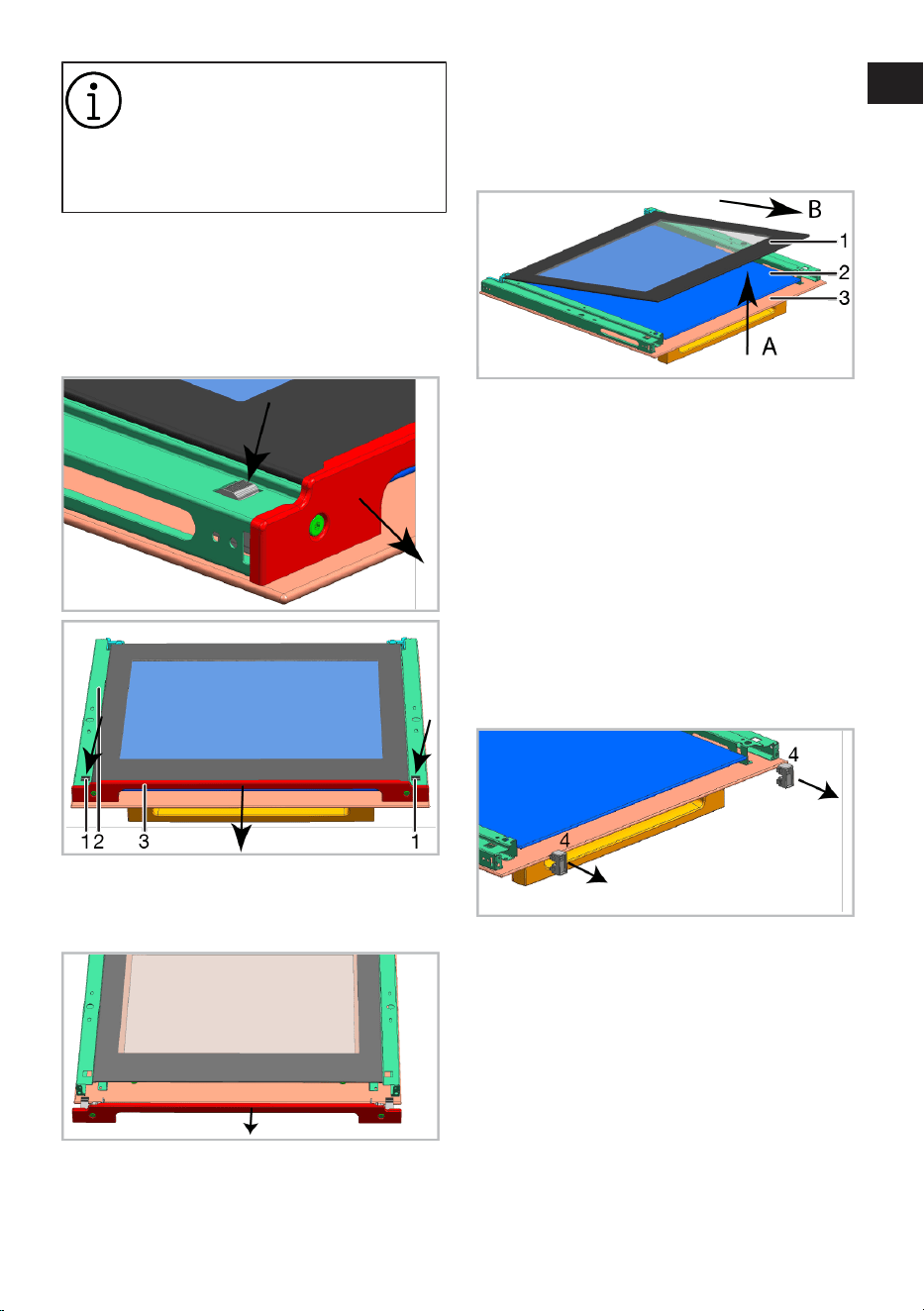 B
1
2
3
A

1 2 3 1

4
4