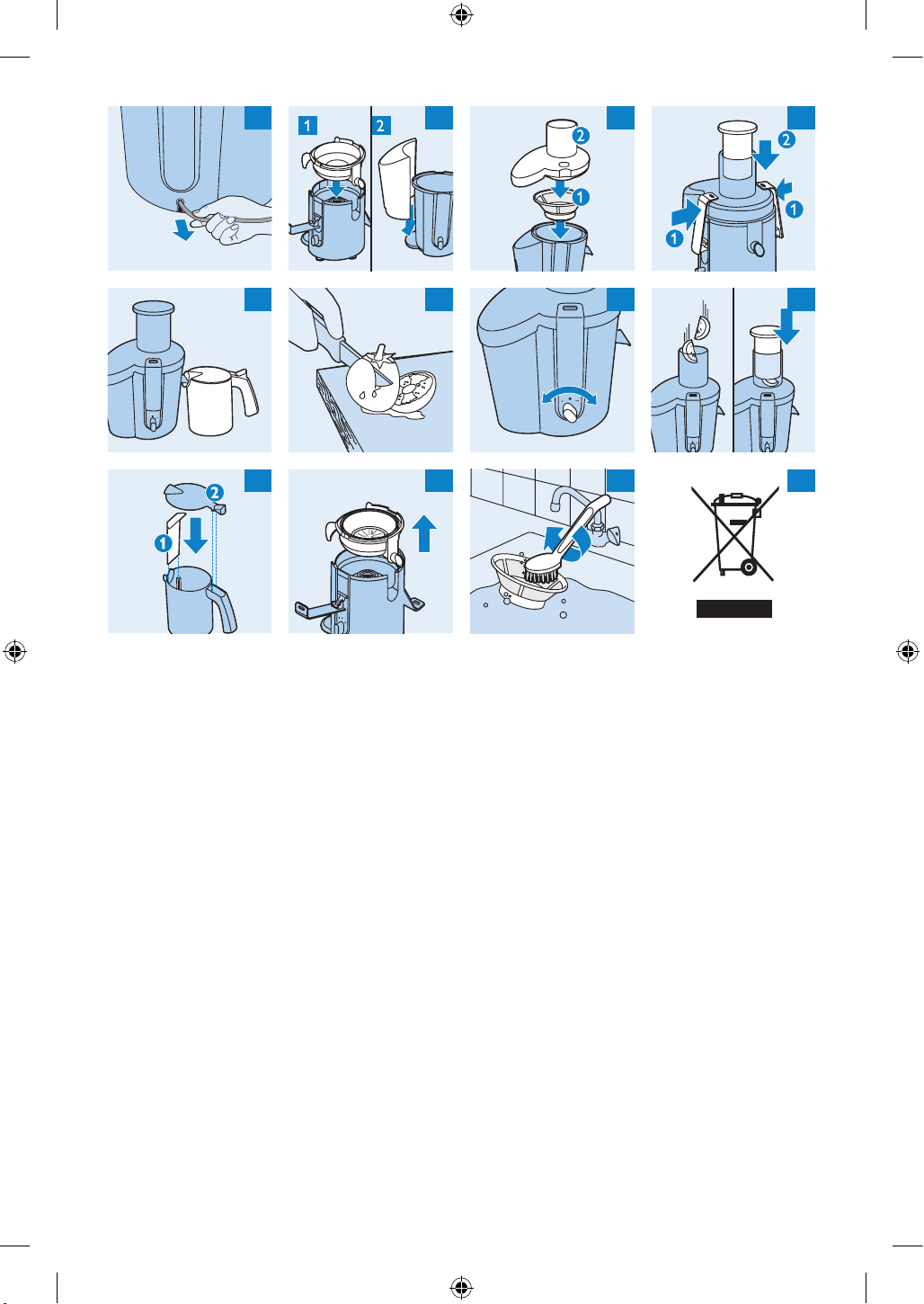 1 2

2
1

2
1
1

2
1