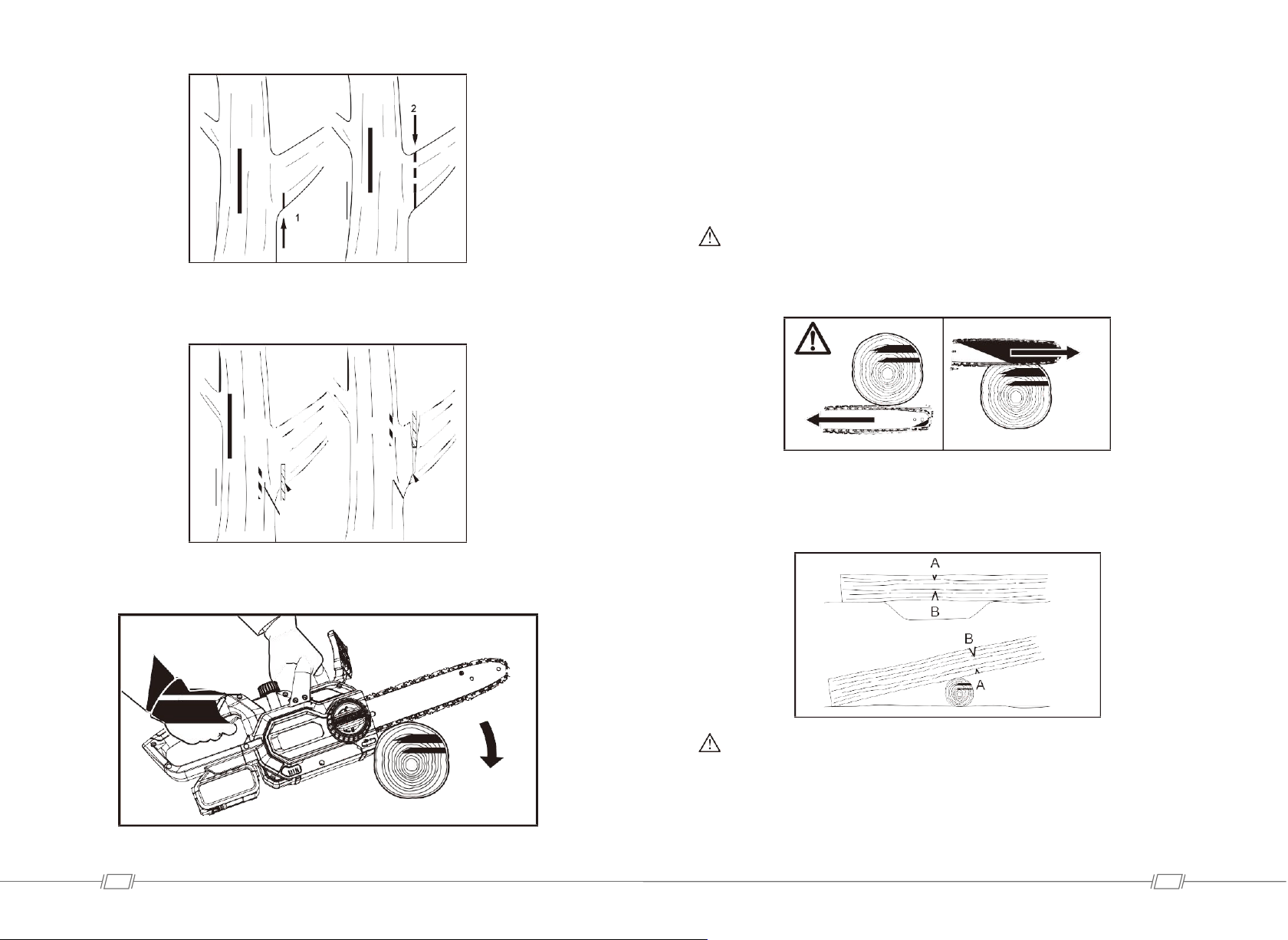 2

1

A

B

B

A