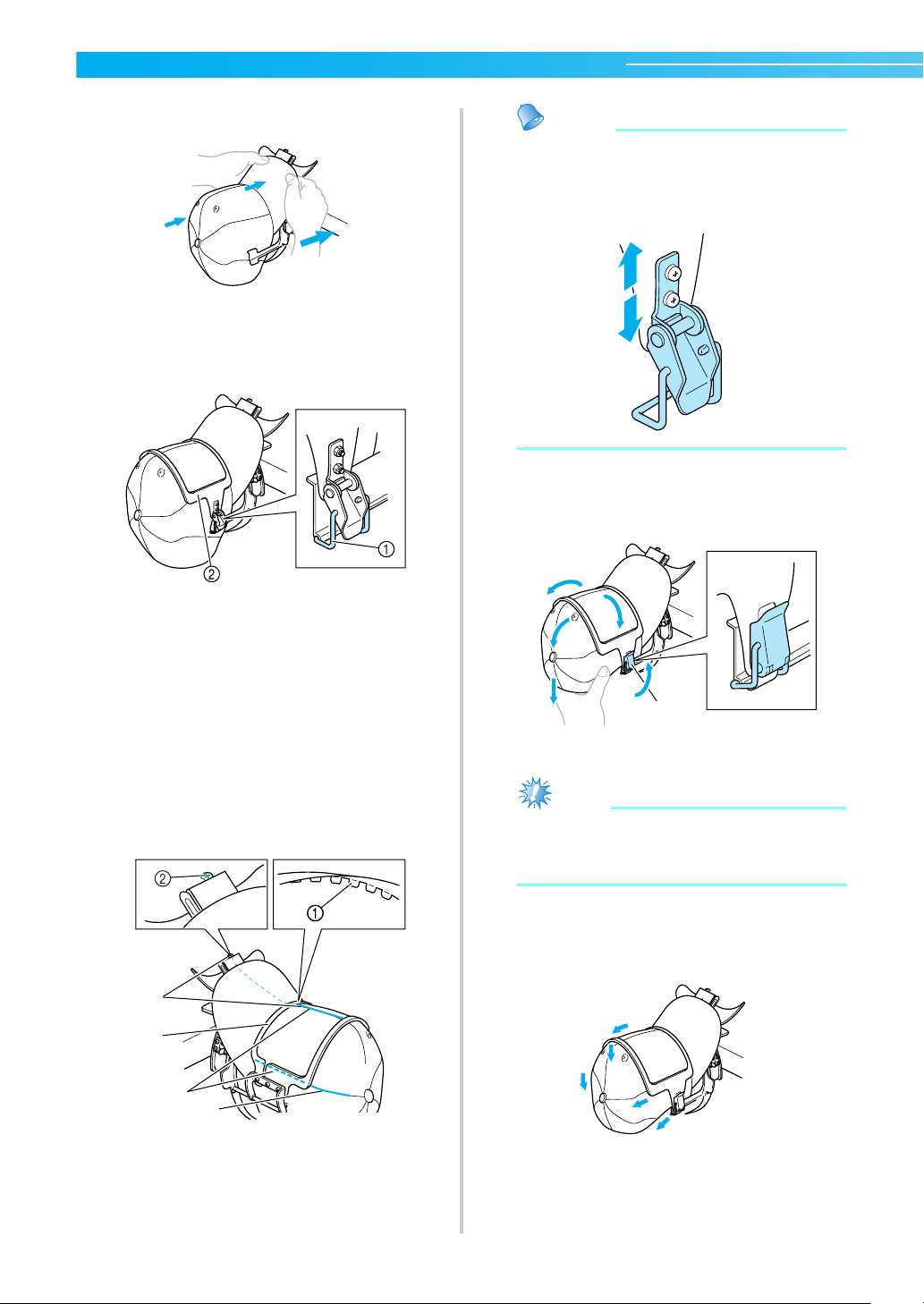 ①
②
②
①