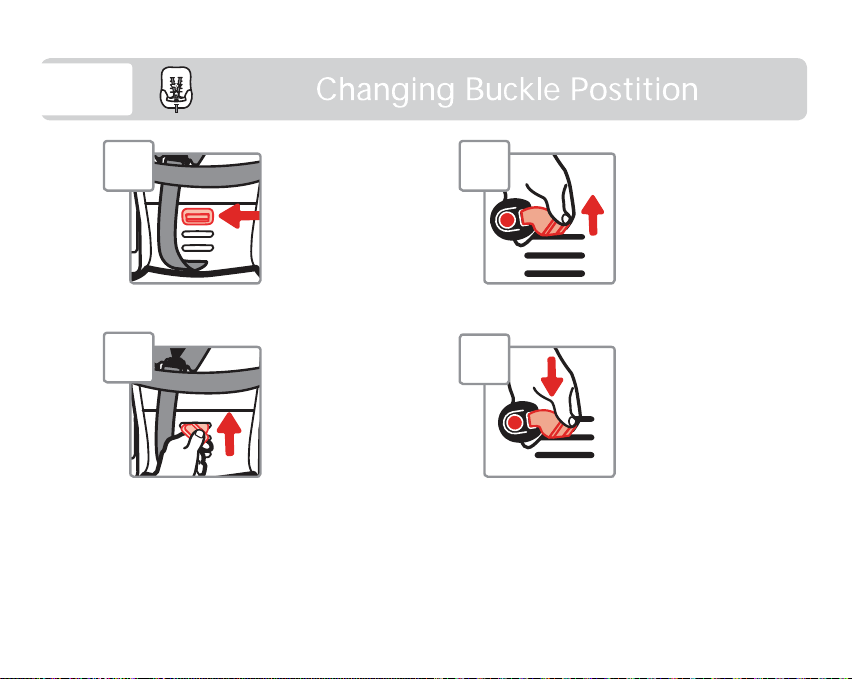 Changing Buckle Postition