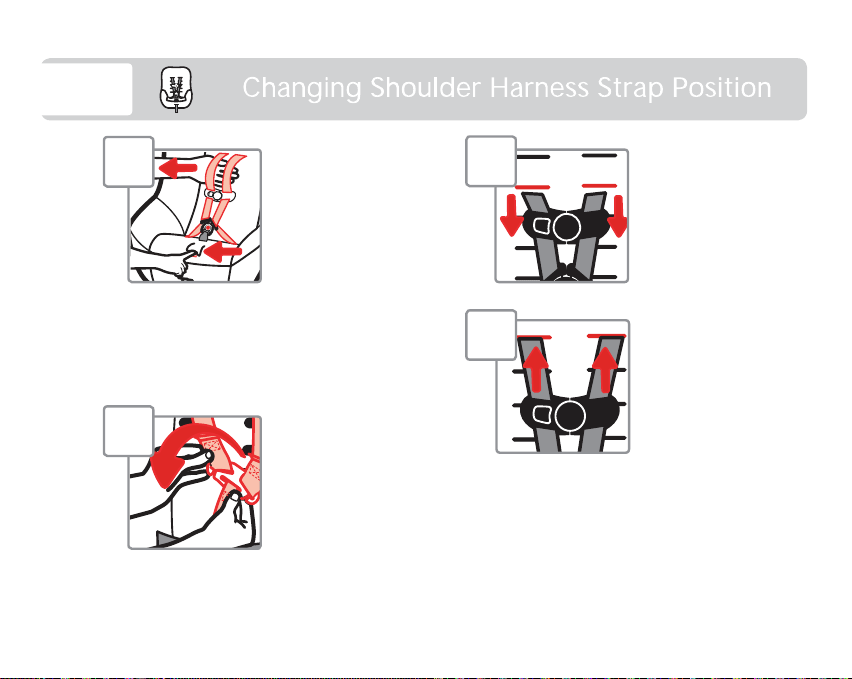 Changing Shoulder Harness Strap Position