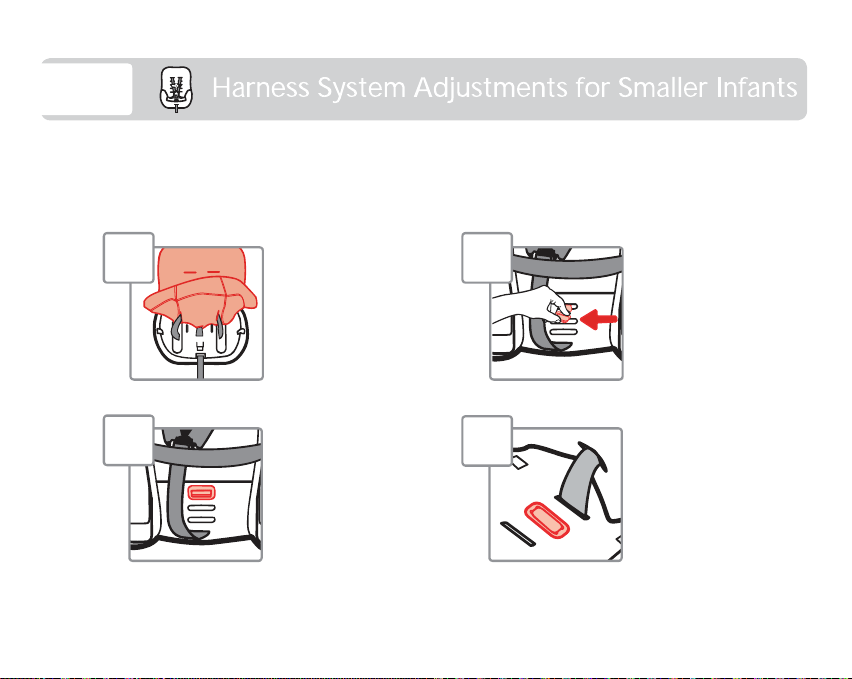 Harness System Adjustments for Smaller Infants