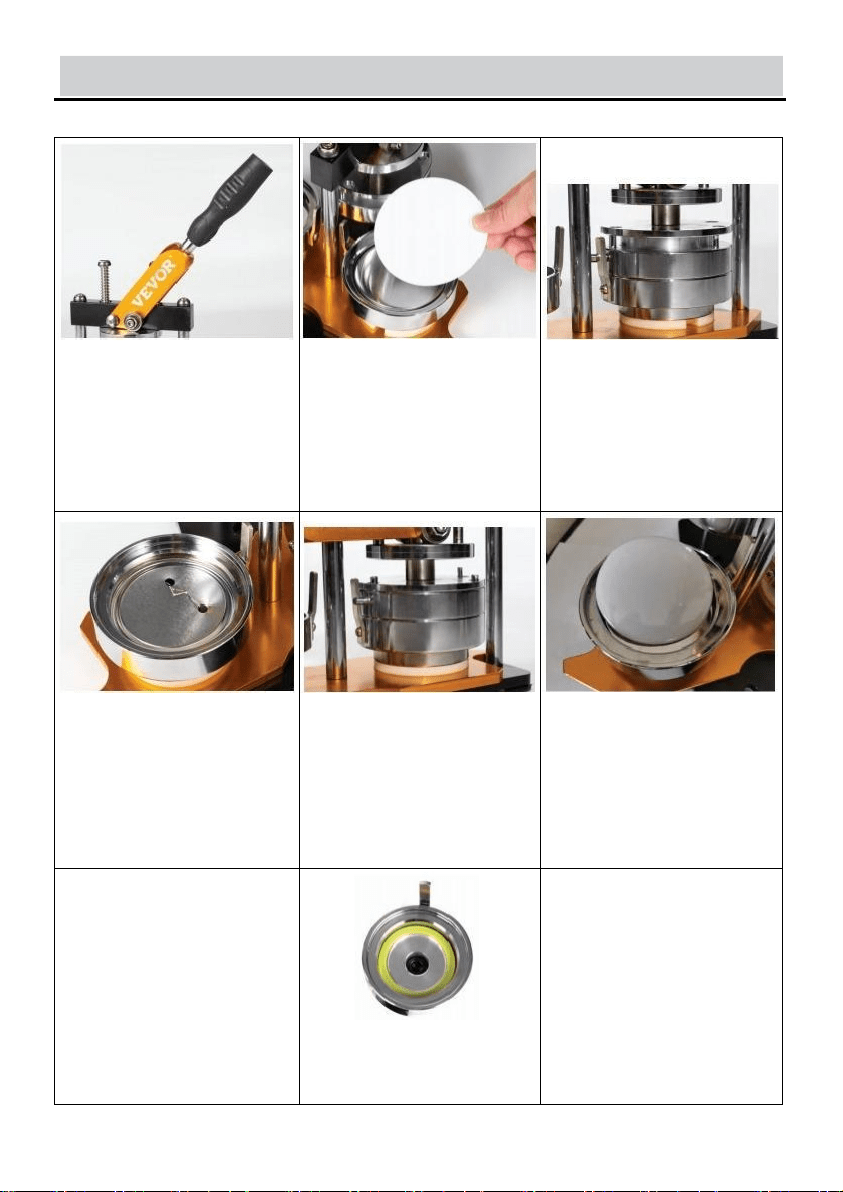 VEVOR