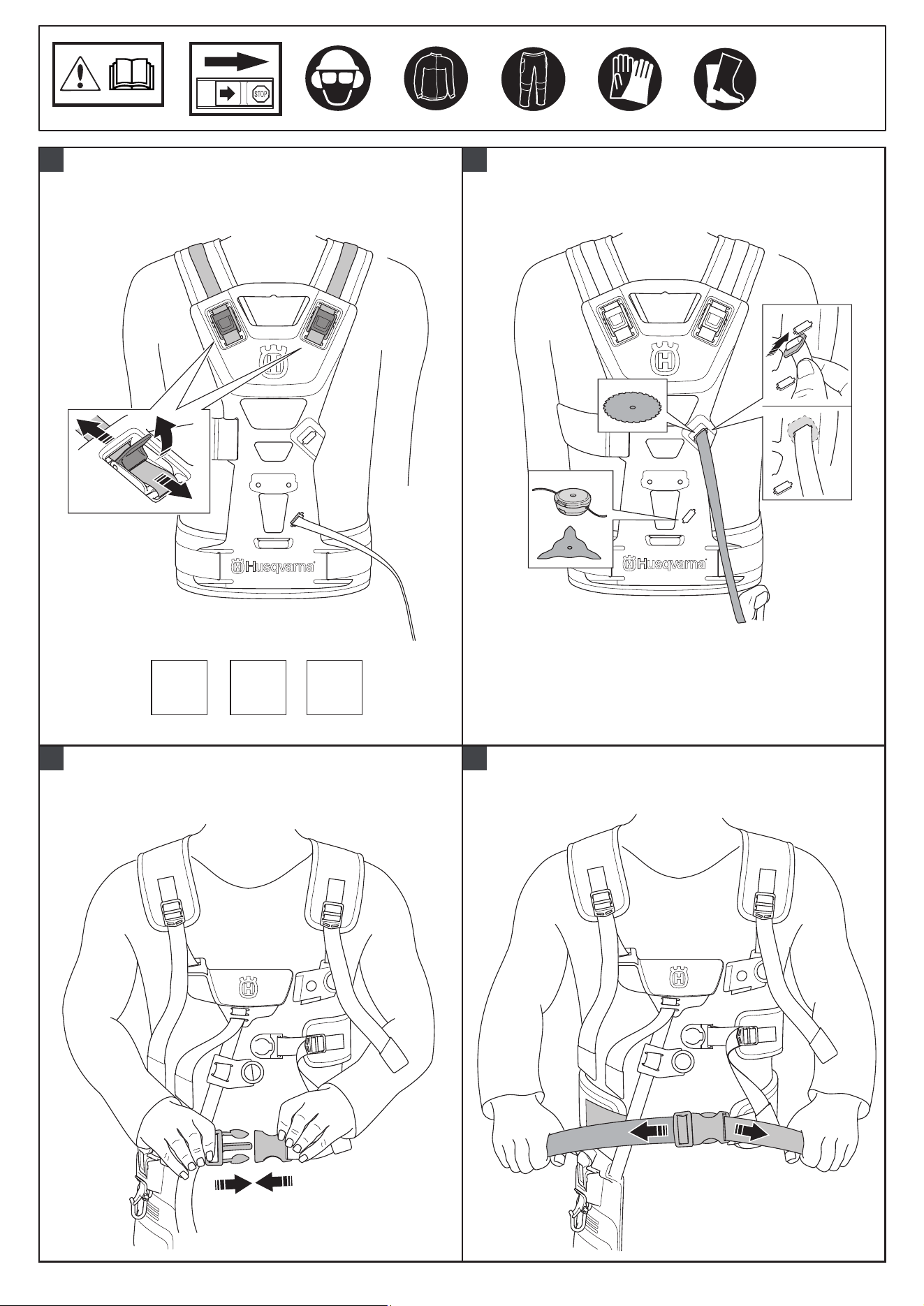 STOP

Husqvarna

Husqvarna