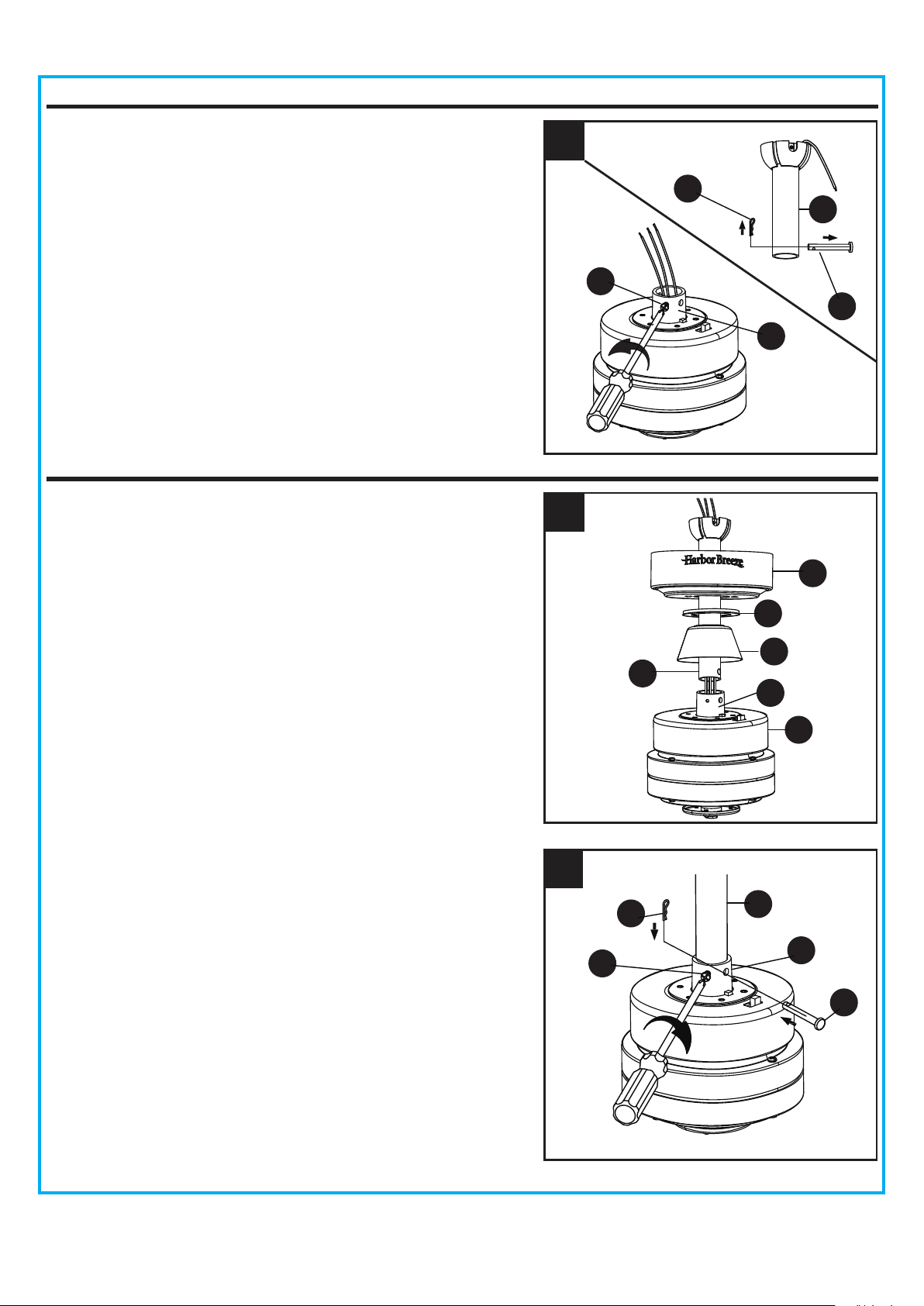 Harbor Breeze