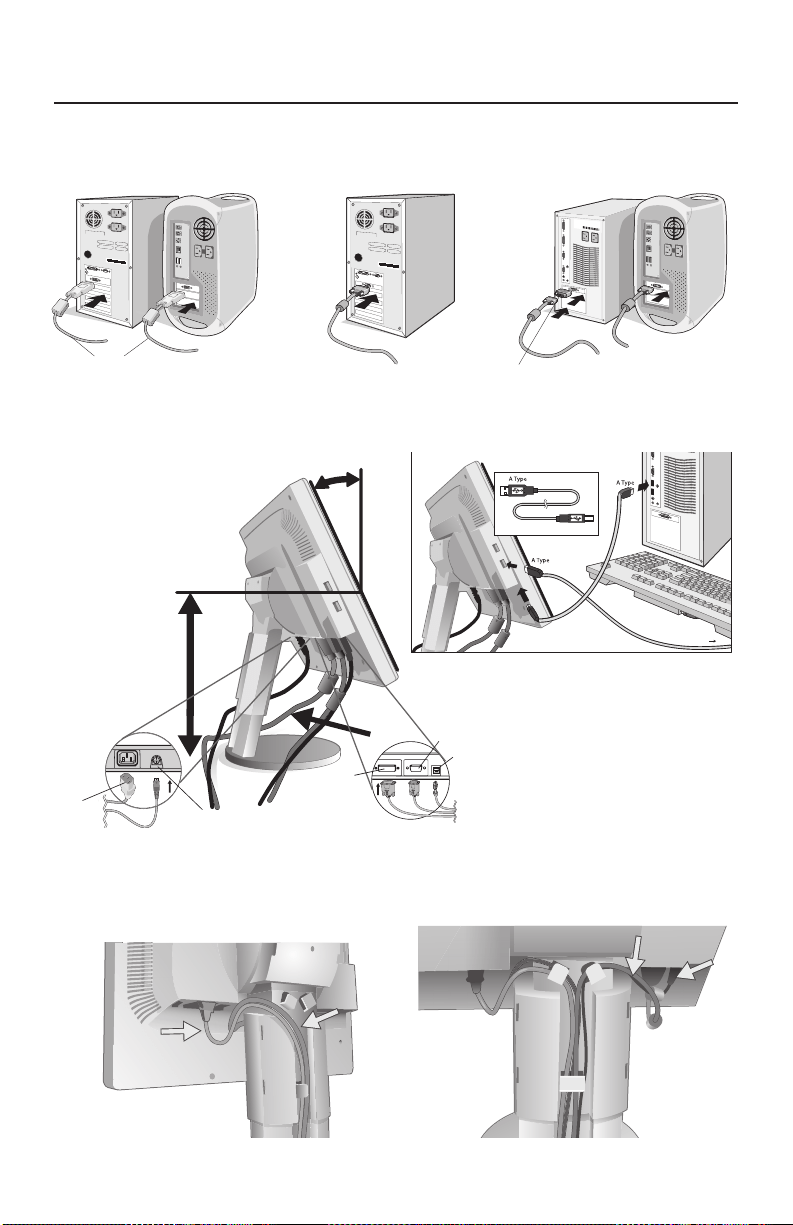 A Type

A Type

A Type