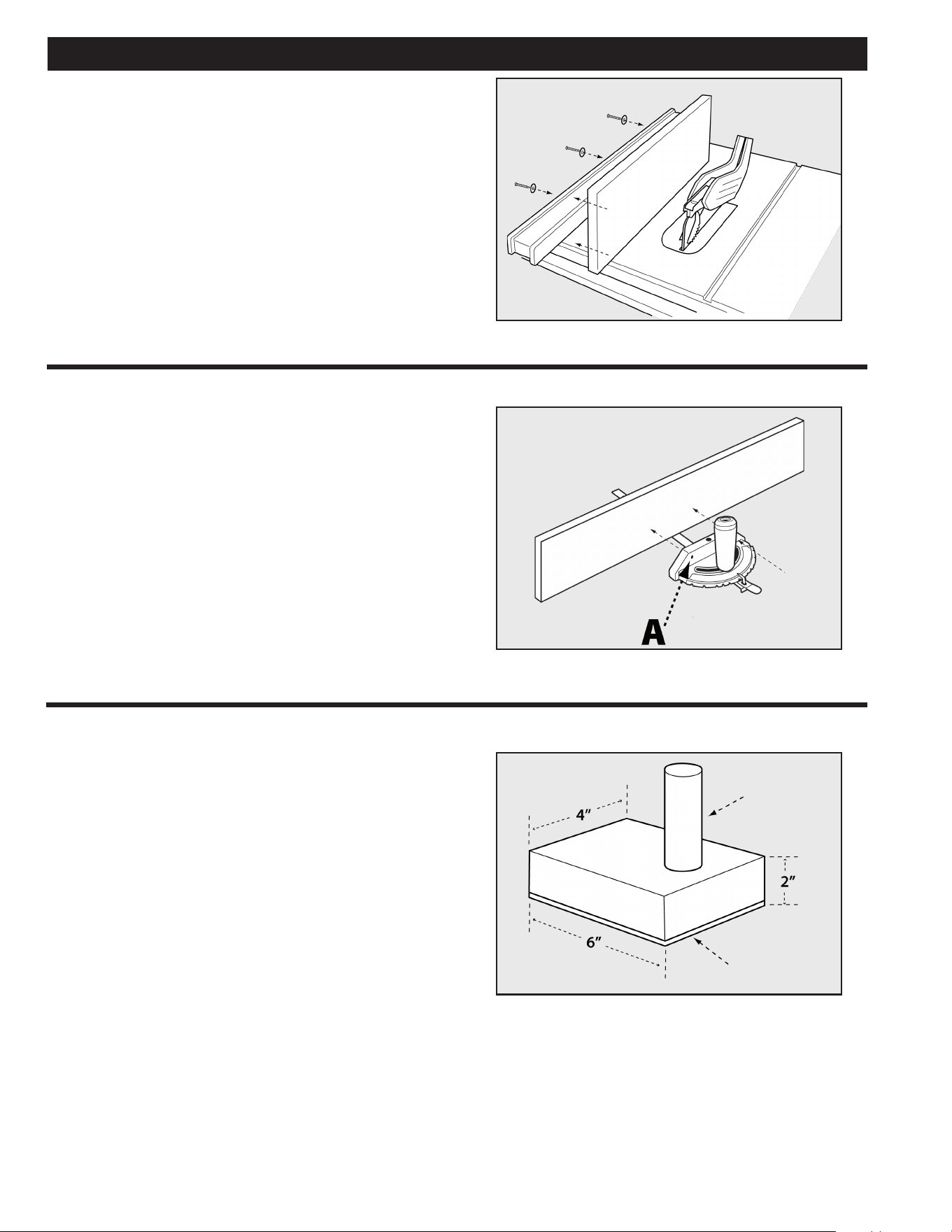 A

4″

2″

6″