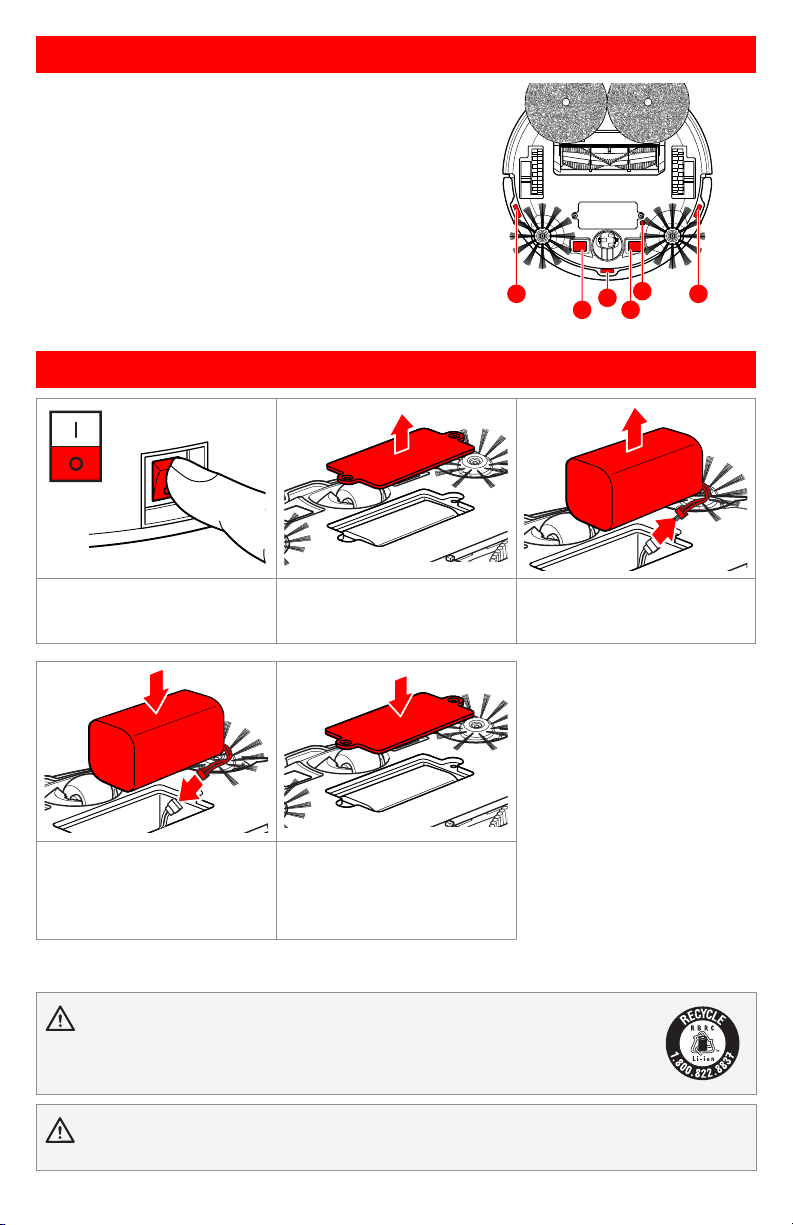 RECYCLE
RBRC
Li-ion
1.800.822.8837