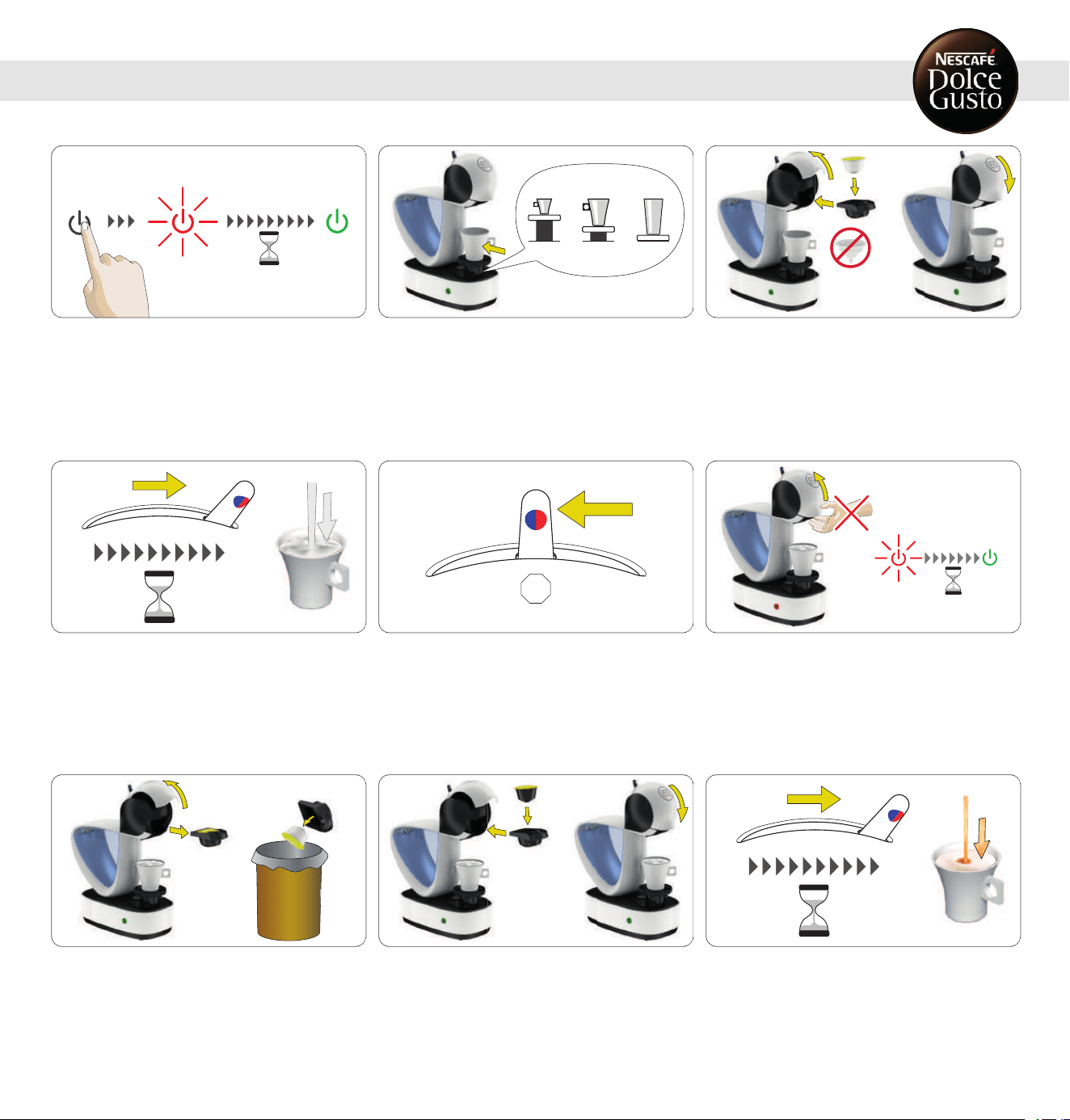 NESCAFÉ Dolce Gusto