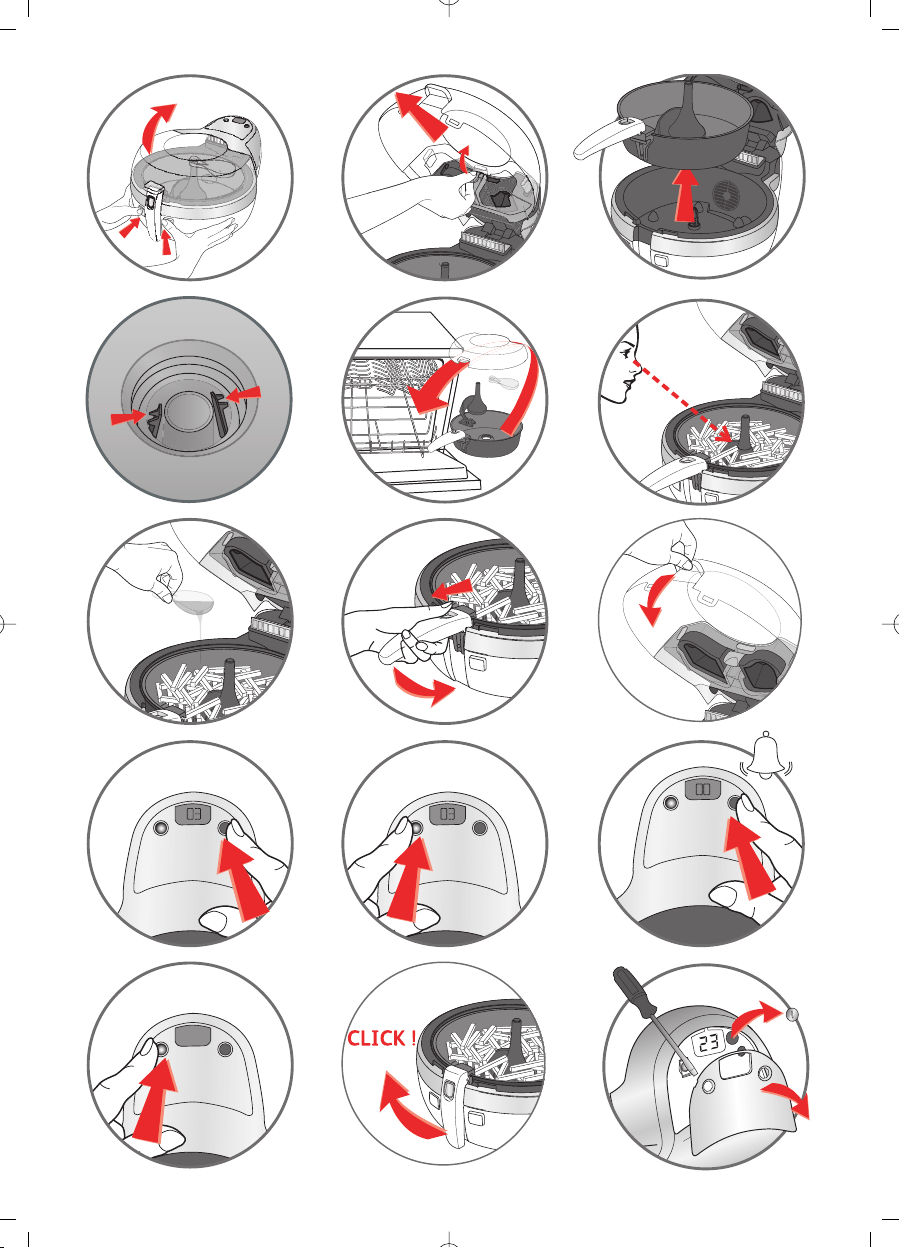 03

03

00

CLICK !

23