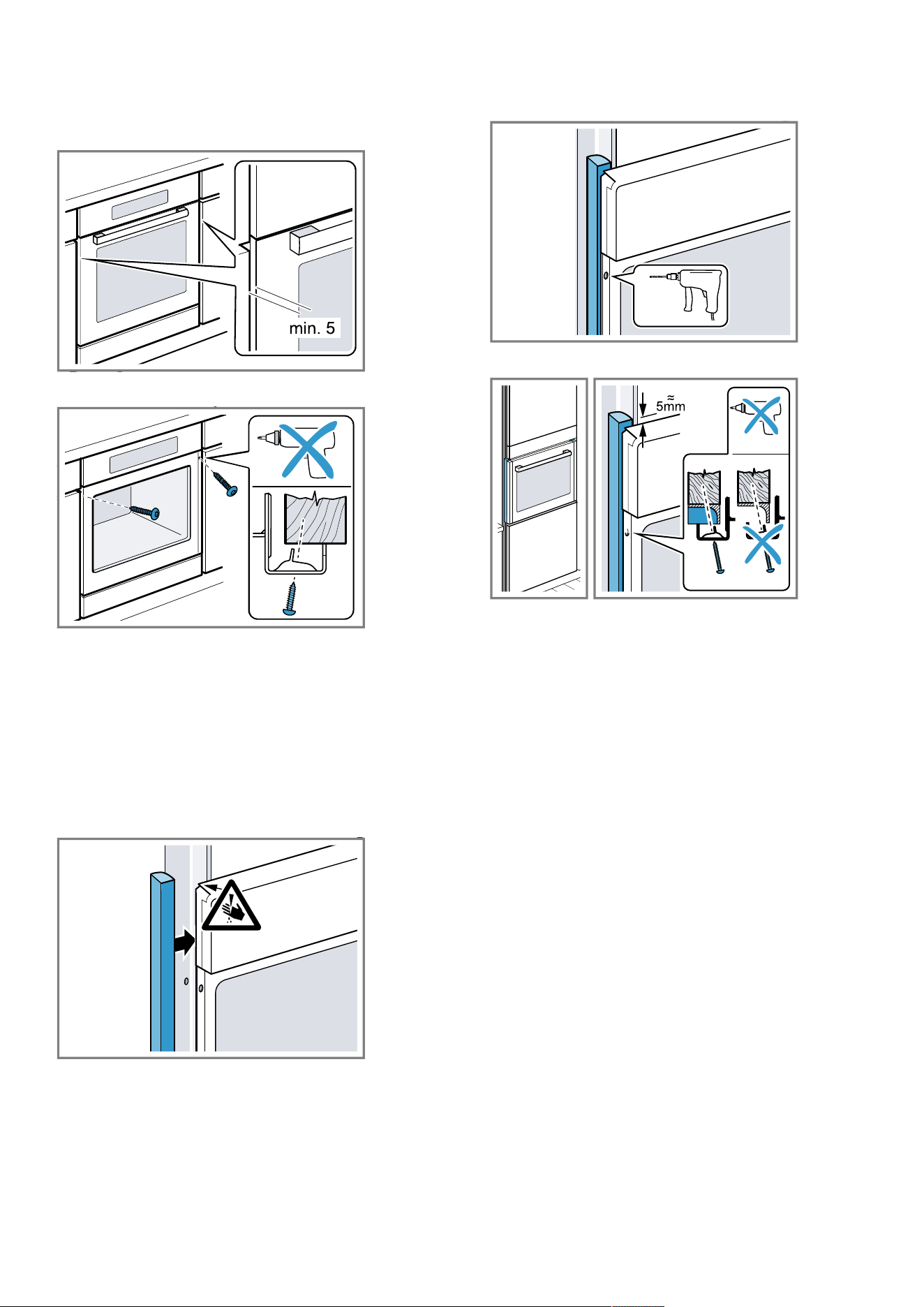 min. 5

≈
5mm