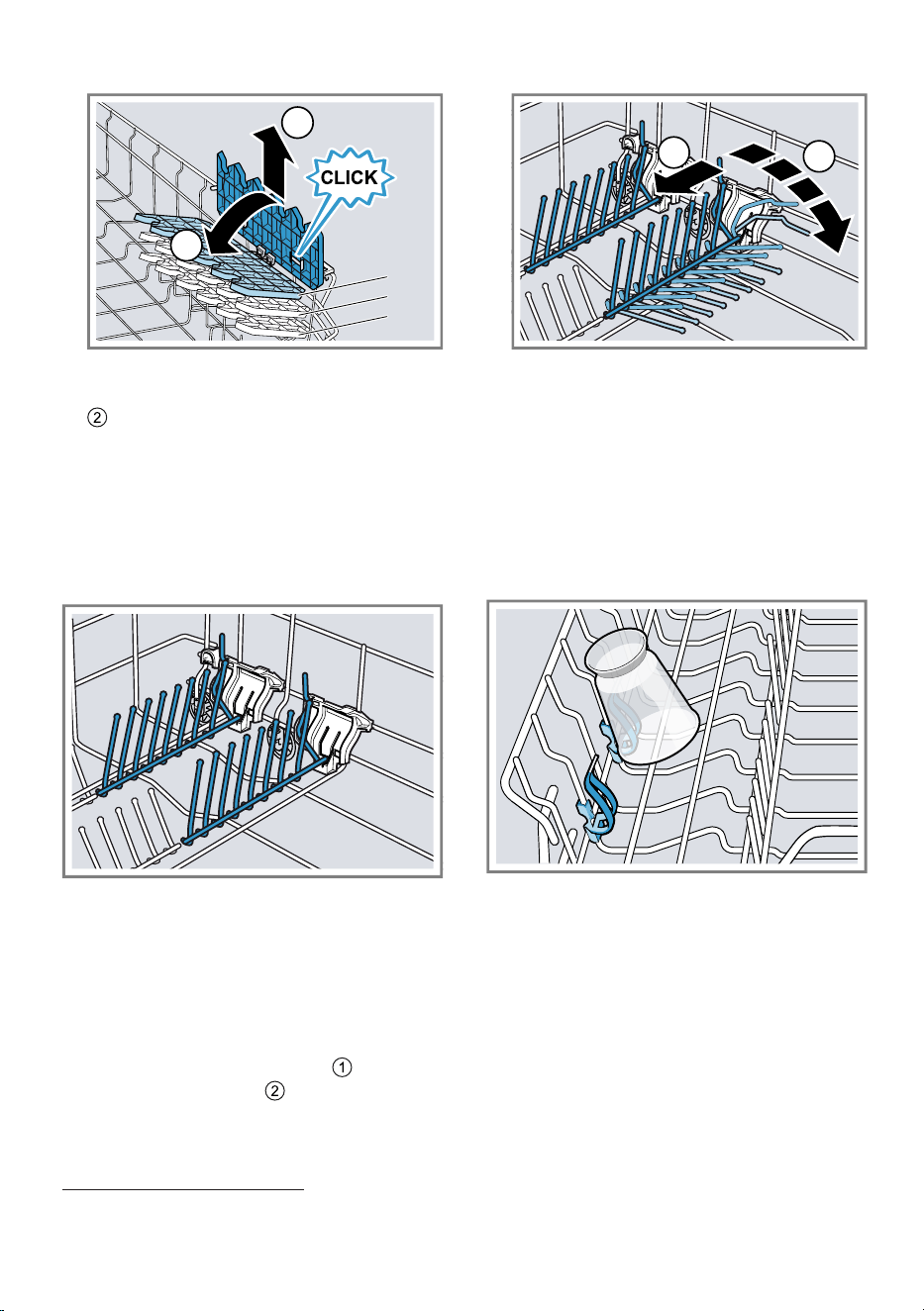 CLICK

②

①

②