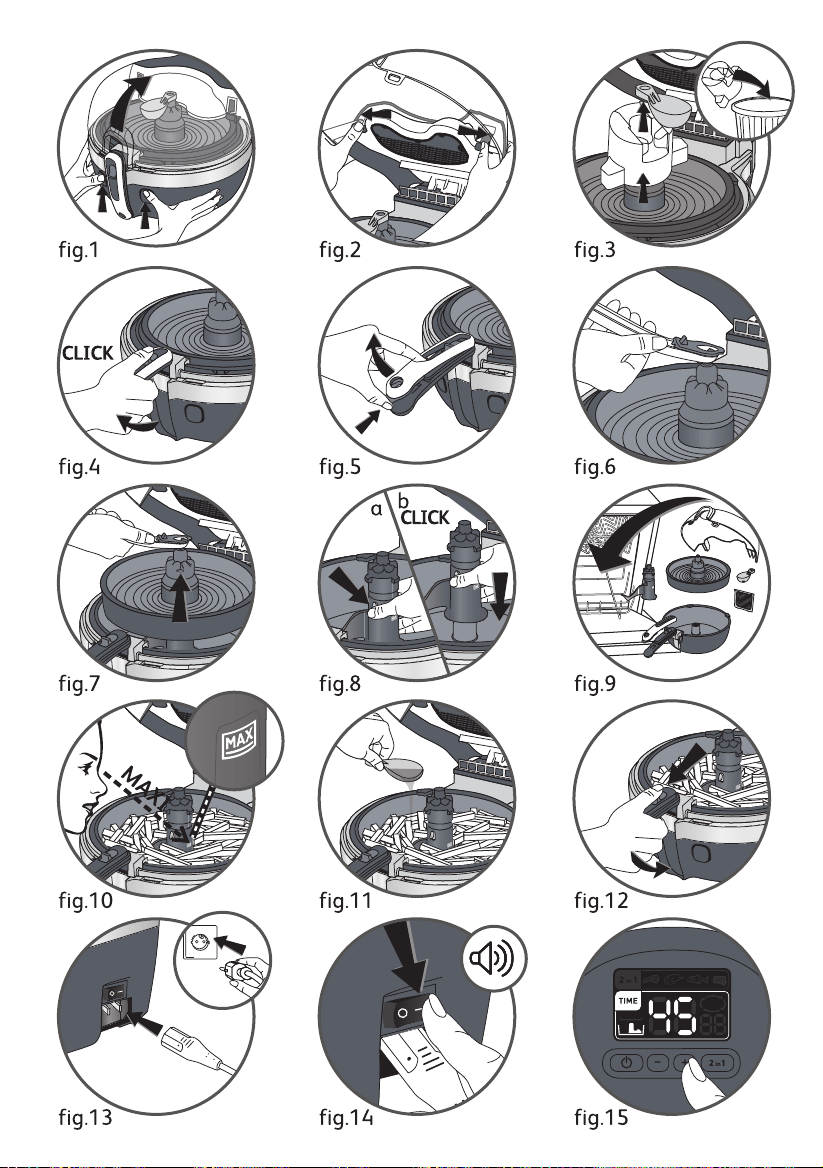 fig.1

fig.2

fig.3

CLICK

fig.4

fig.5

fig.6

fig.7

a

b CLICK

fig.8

fig.9

MAX

MAX

fig.10

fig.11

fig.12

fig.13

fig.14

TIME

45

2in1

fig.15