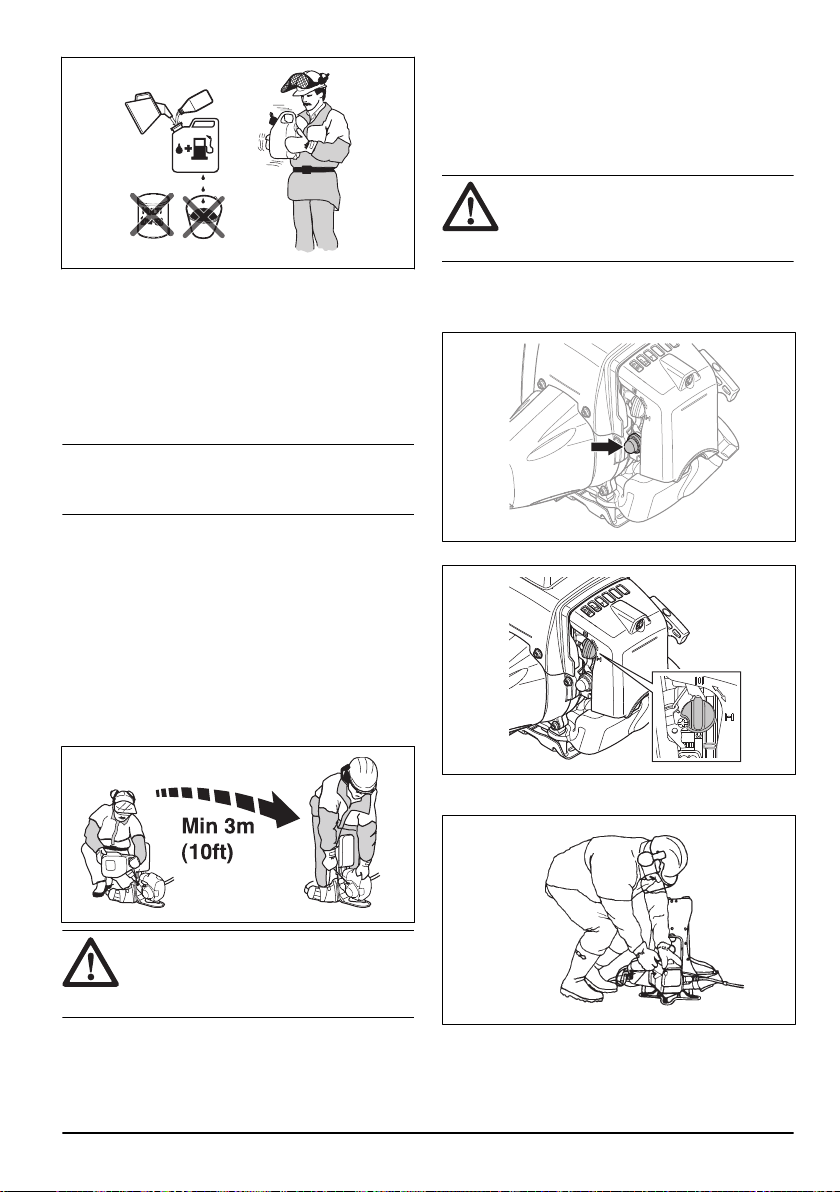 Min 3m
(10ft)