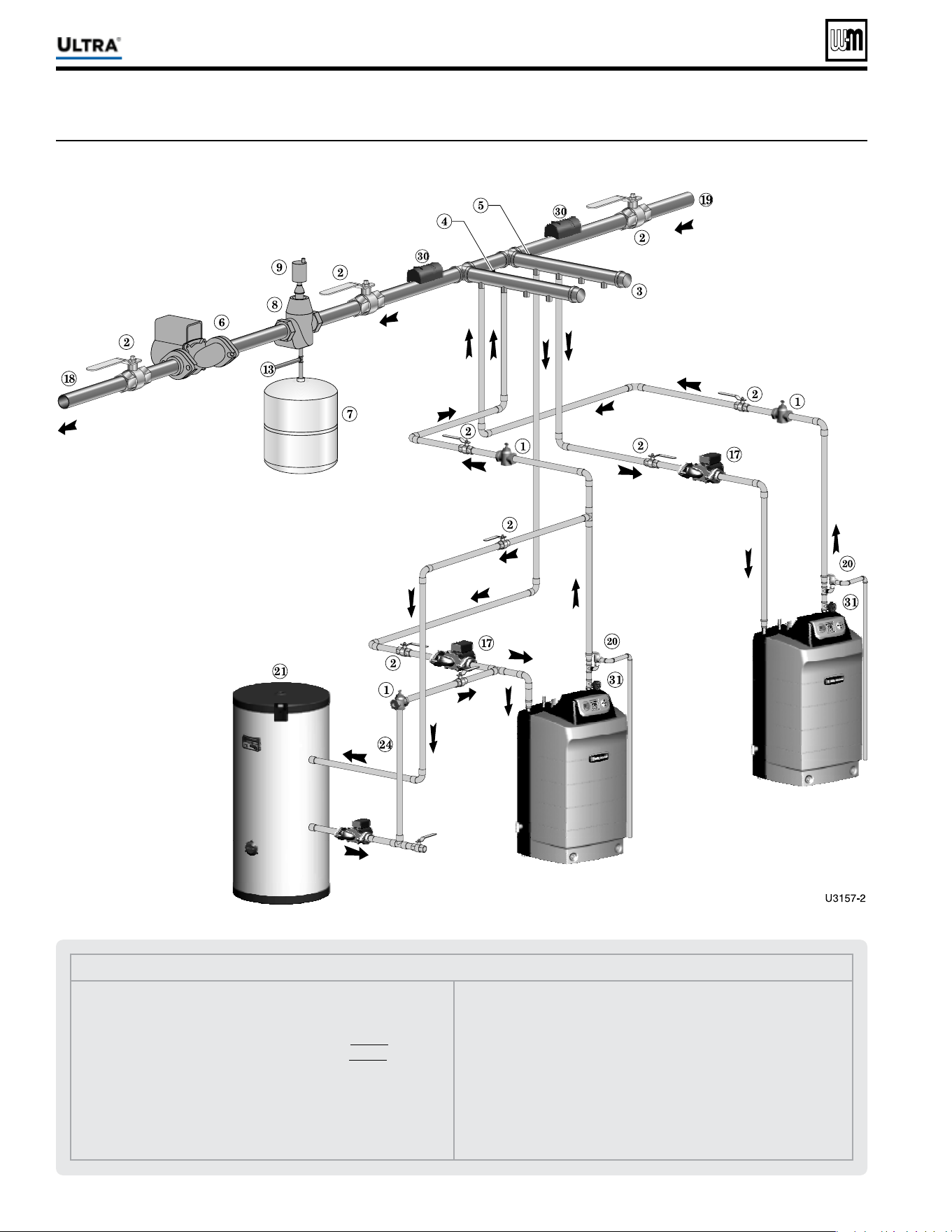 ULTRA®

W-M

19
5
30
4
2
30
9
2
3
8
6
2
13
18
7
2
1
2
1
2
17
2
20
31
17
20
2
21
31
1
24

U3157-2