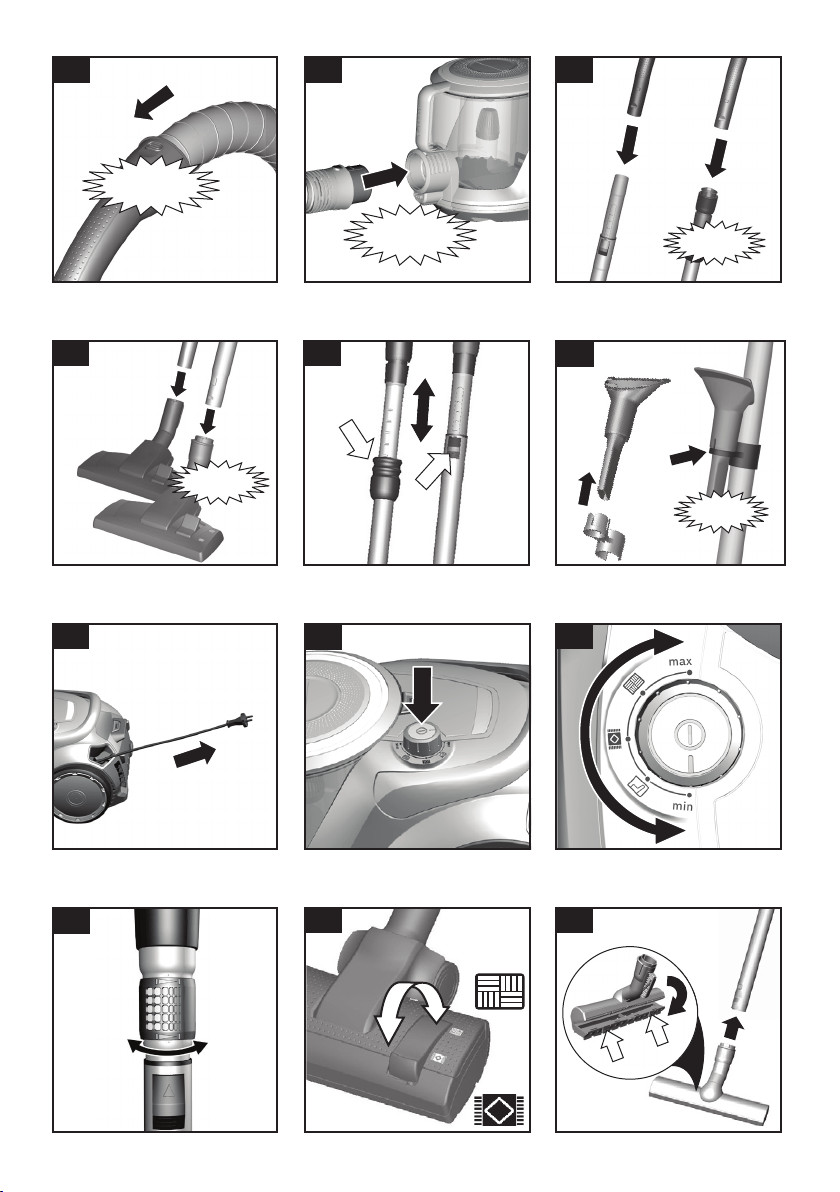 max

min