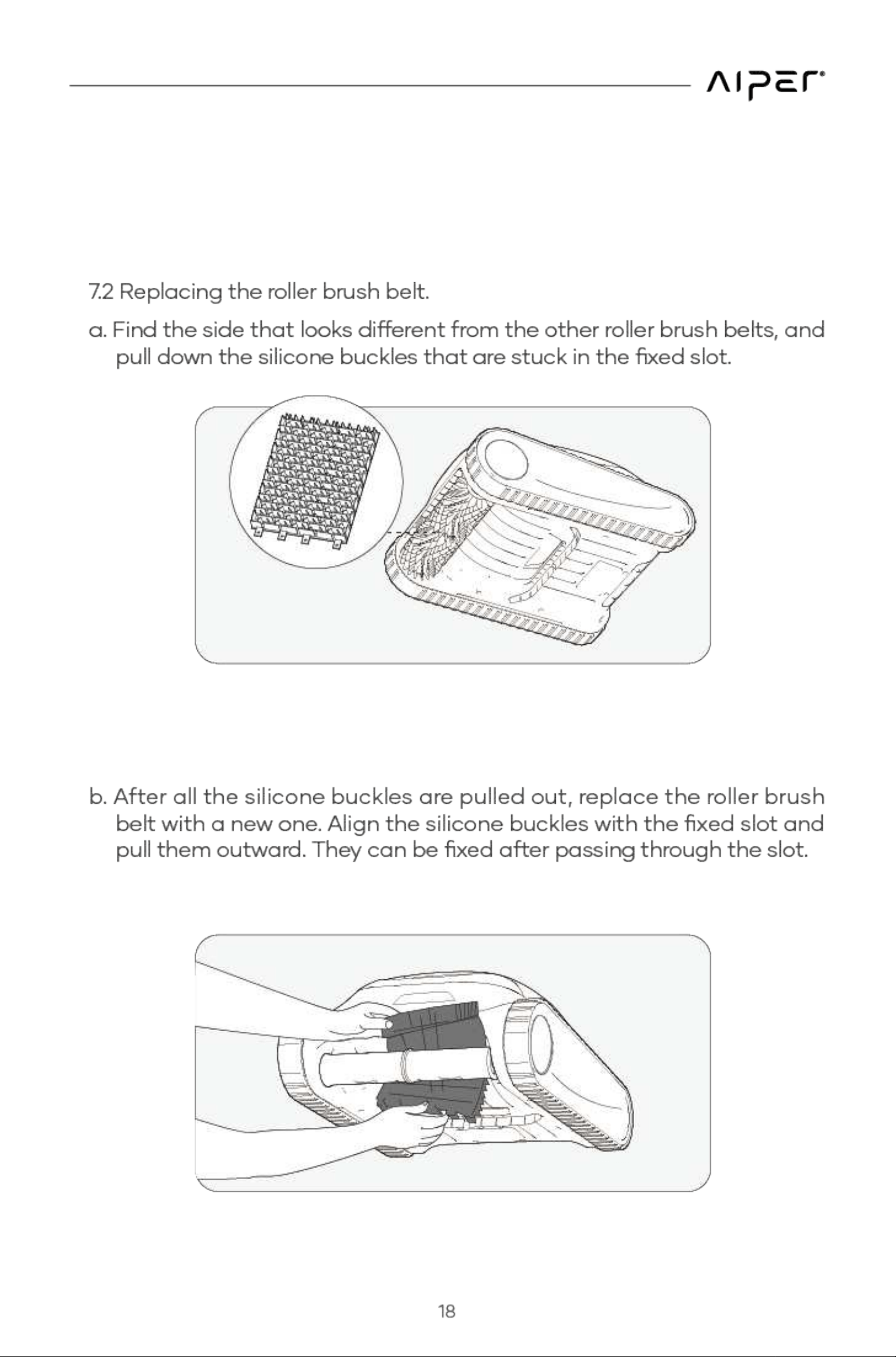 AIPER

7.2 Replacing the roller brush belt.

a. Find the side that looks different from the other roller brush belts, and pull down the silicone buckles that are stuck in the fixed slot.

b. After all the silicone buckles are pulled out, replace the roller brush belt with a new one. Align the silicone buckles with the fixed slot and pull them outward. They can be fixed after passing through the slot.

18