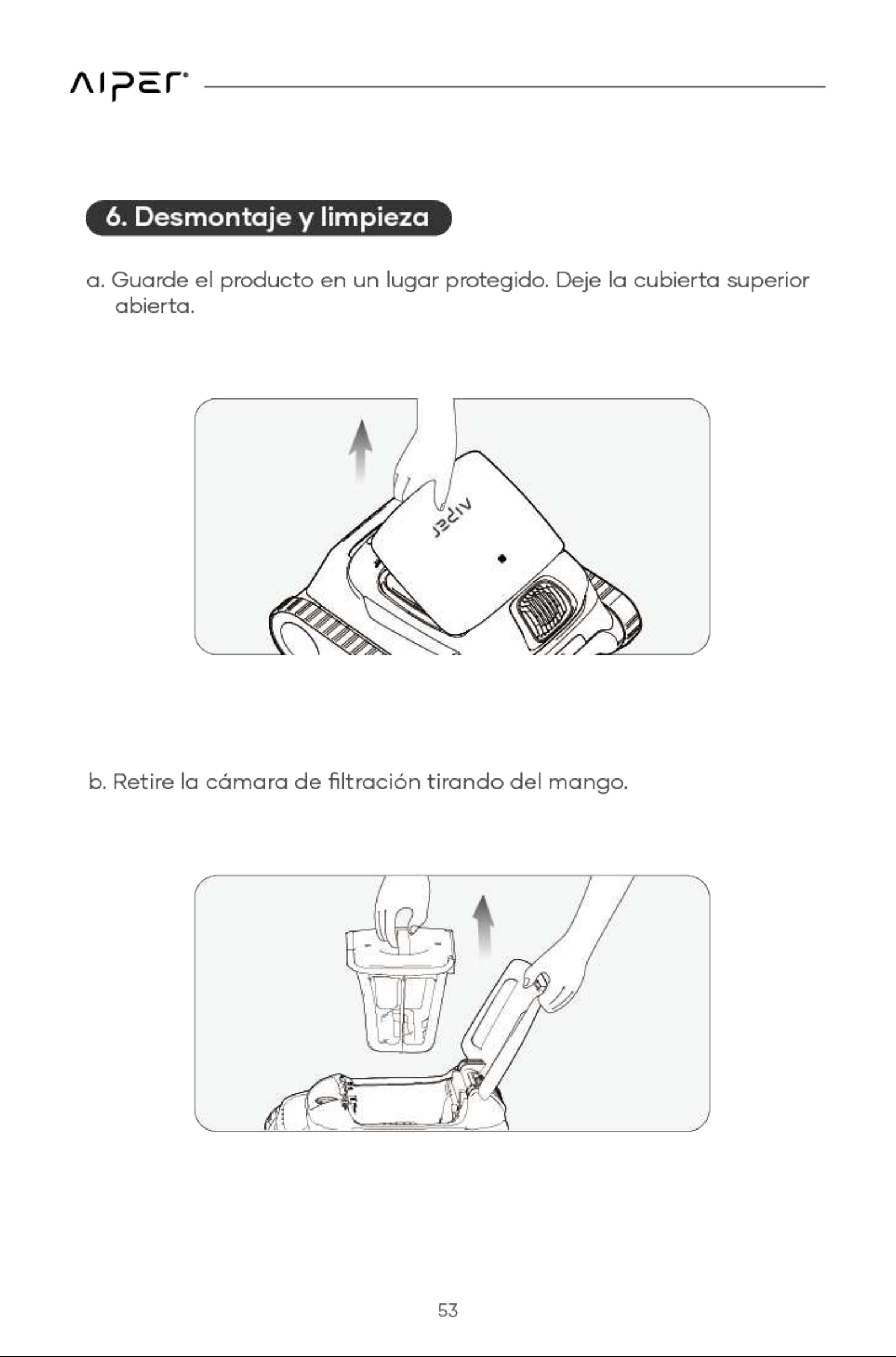 AIPER

6. Desmontaje y limpieza

a. Guarde el producto en un lugar protegido. Deje la cubierta superior abierta.

AIPER

b. Retire la cámara de filtración tirando del mango.

53