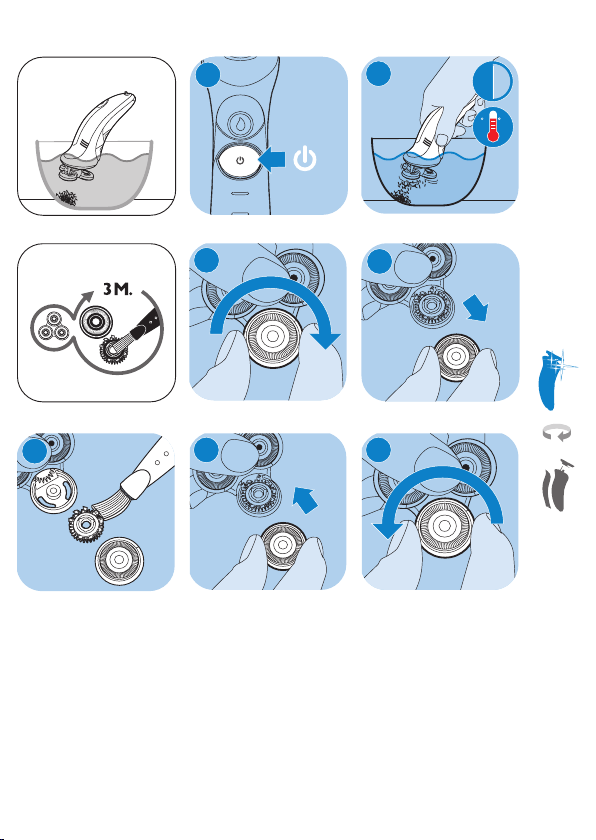 3 M.