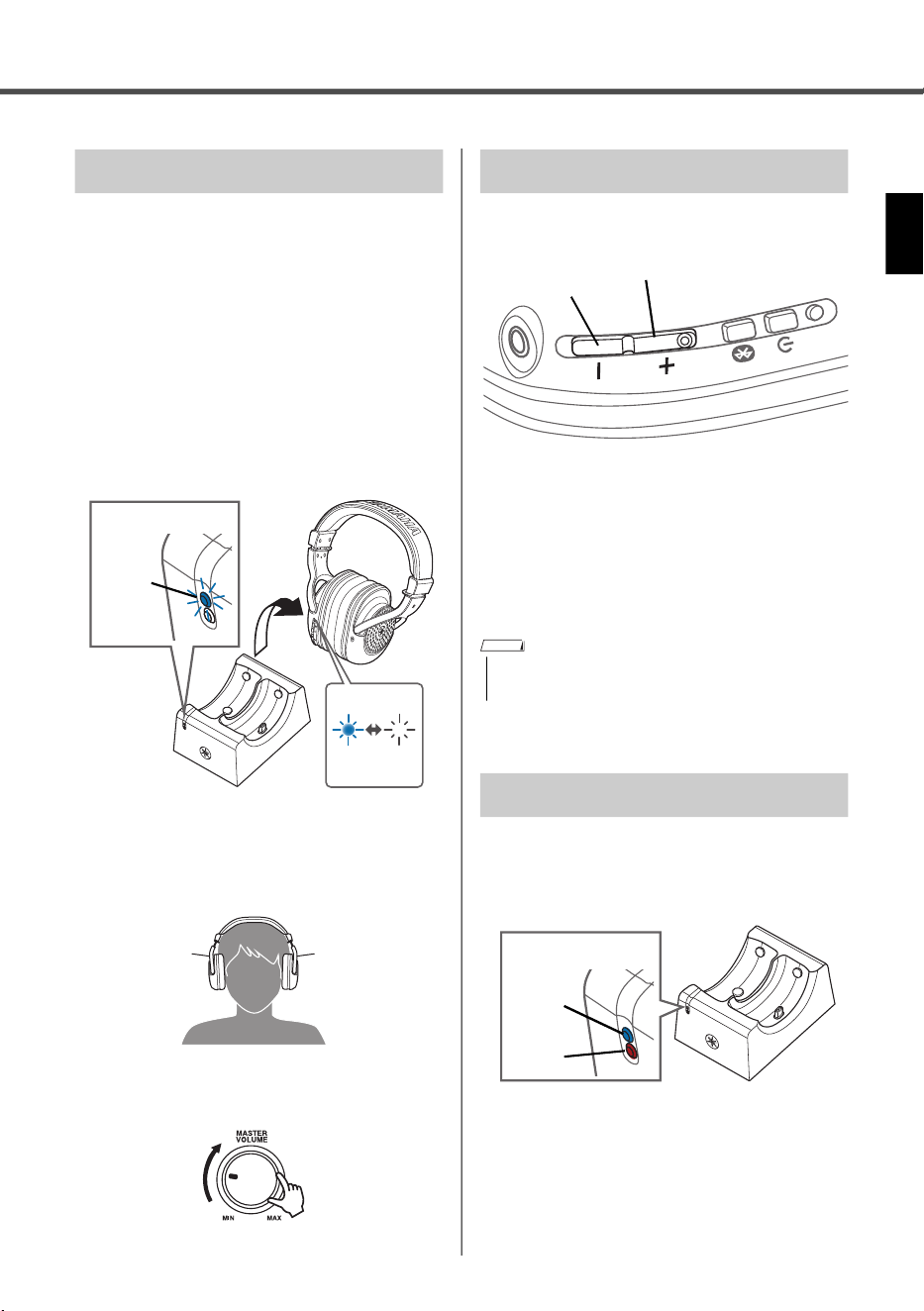 MASTER
VOLUME
MIN
MAX