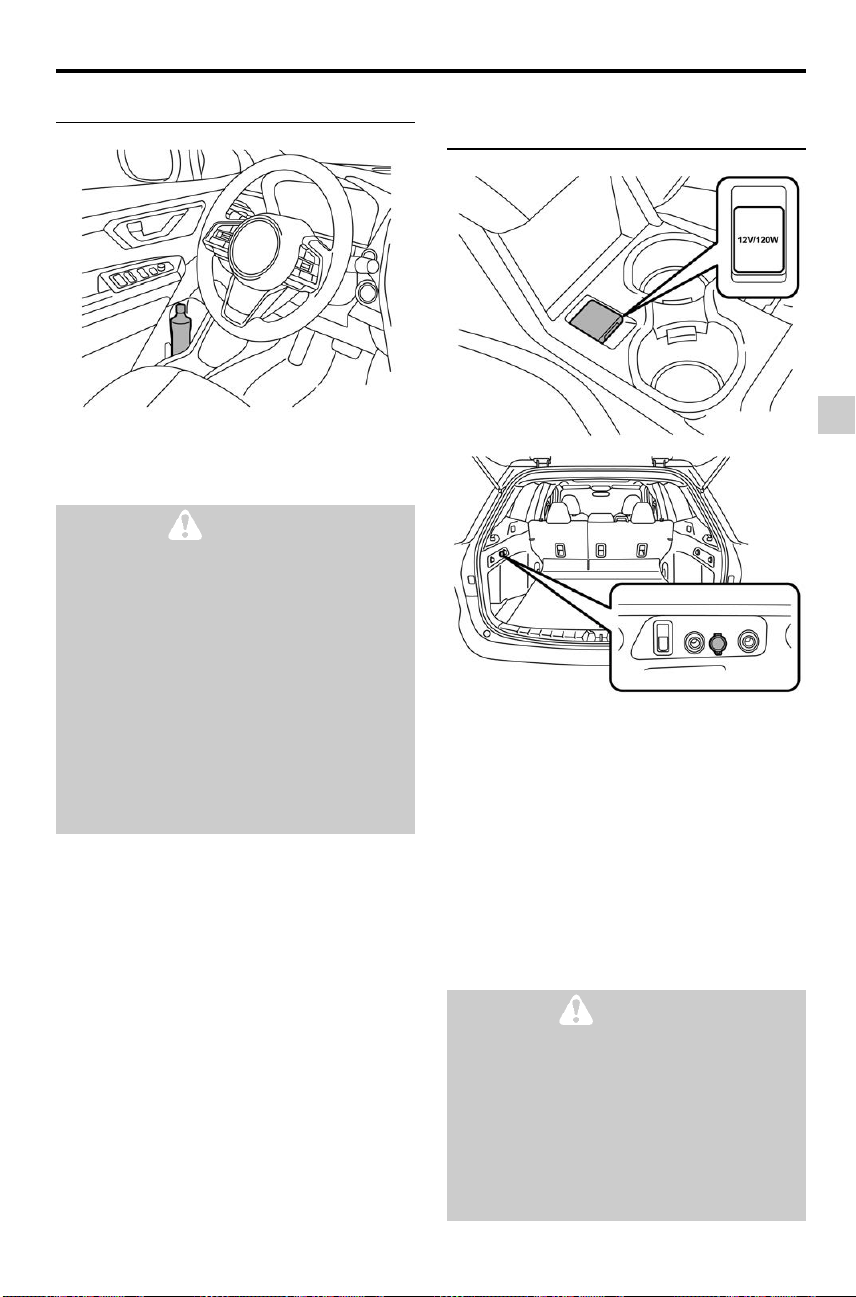 12V/120W