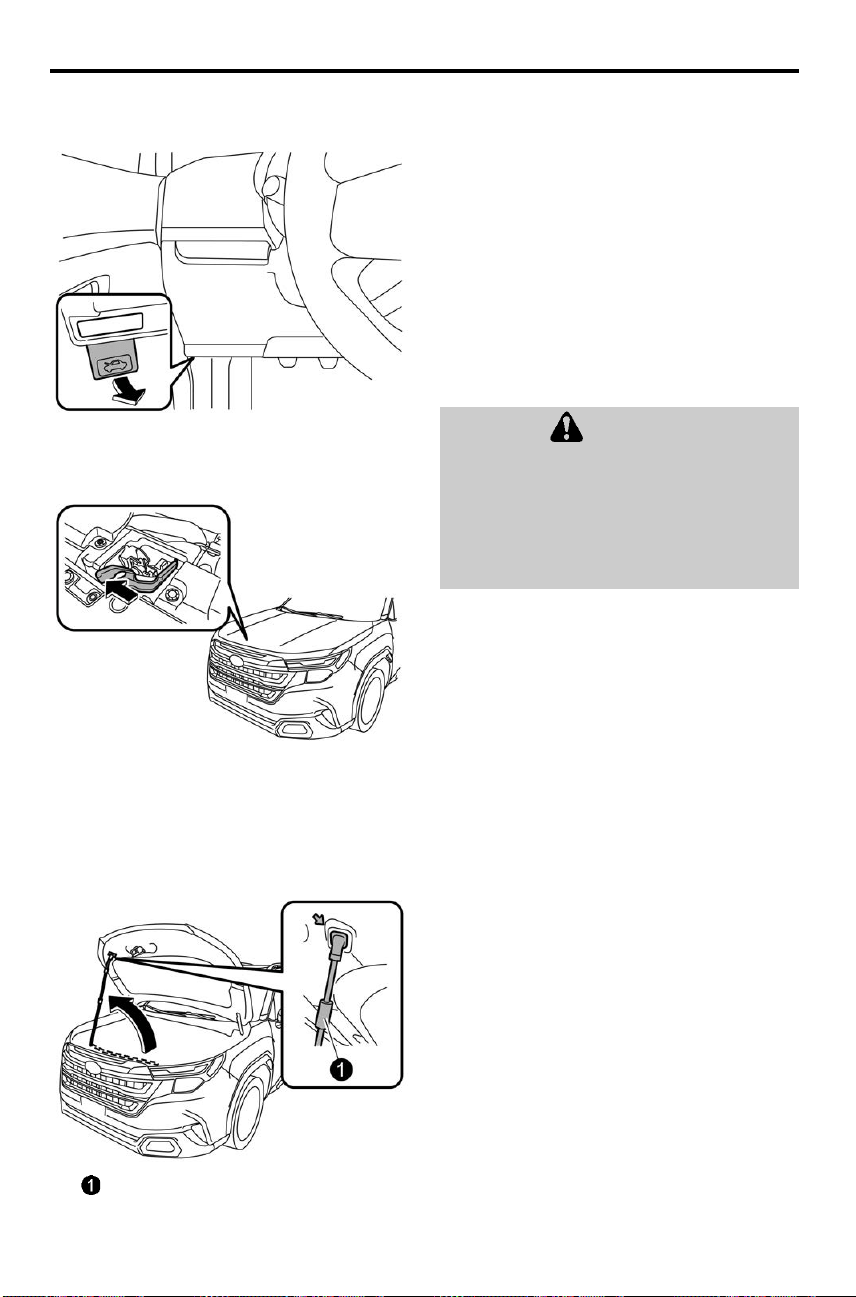 1

1