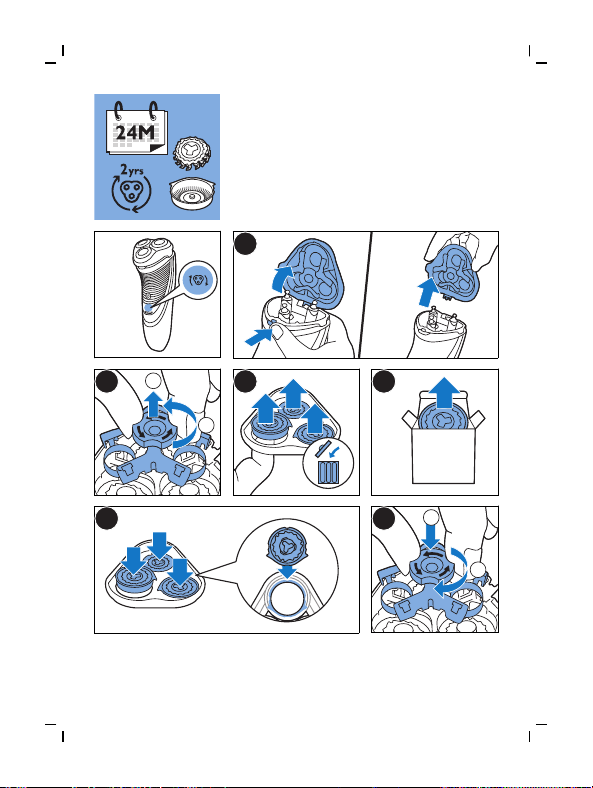 24M

2yrs