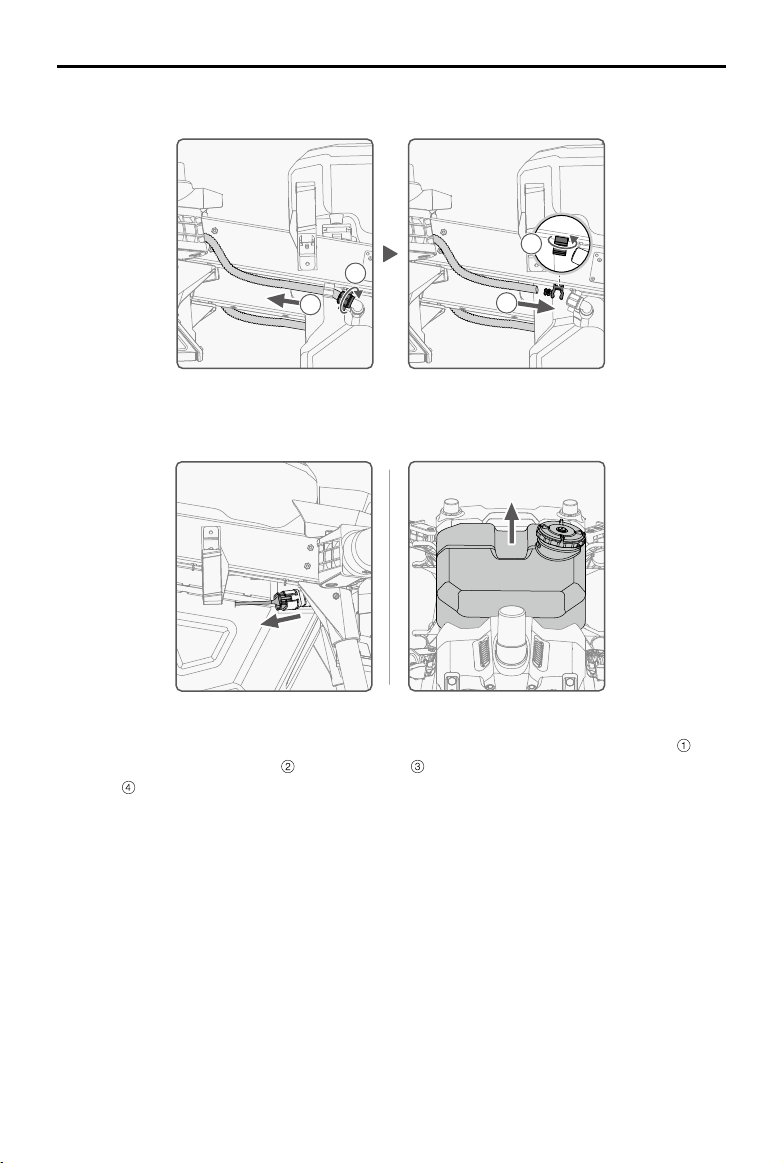 ①
②
③
④