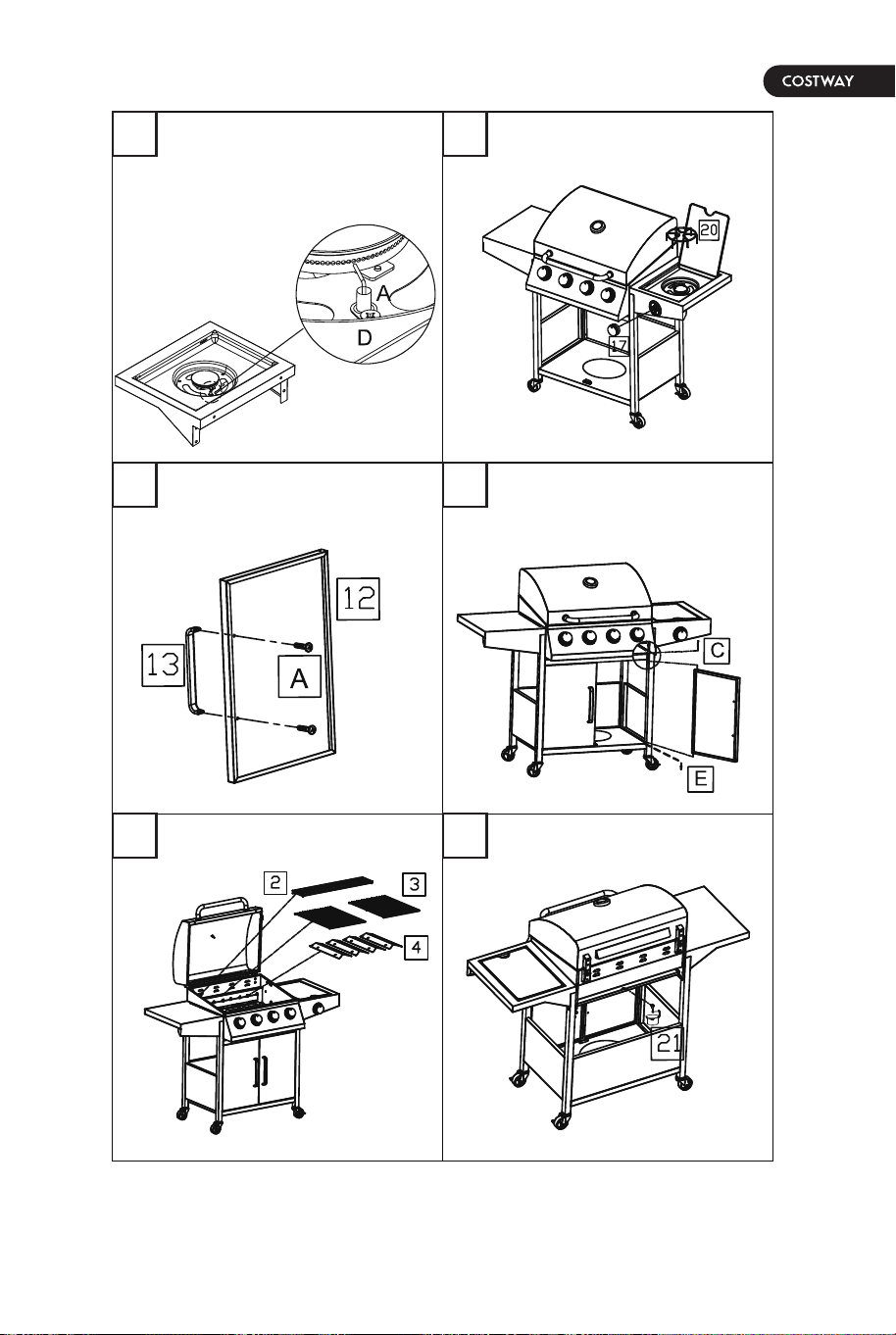 COSTWAY

A
D

20
17

12
13
A

C
E

2
3
4

21