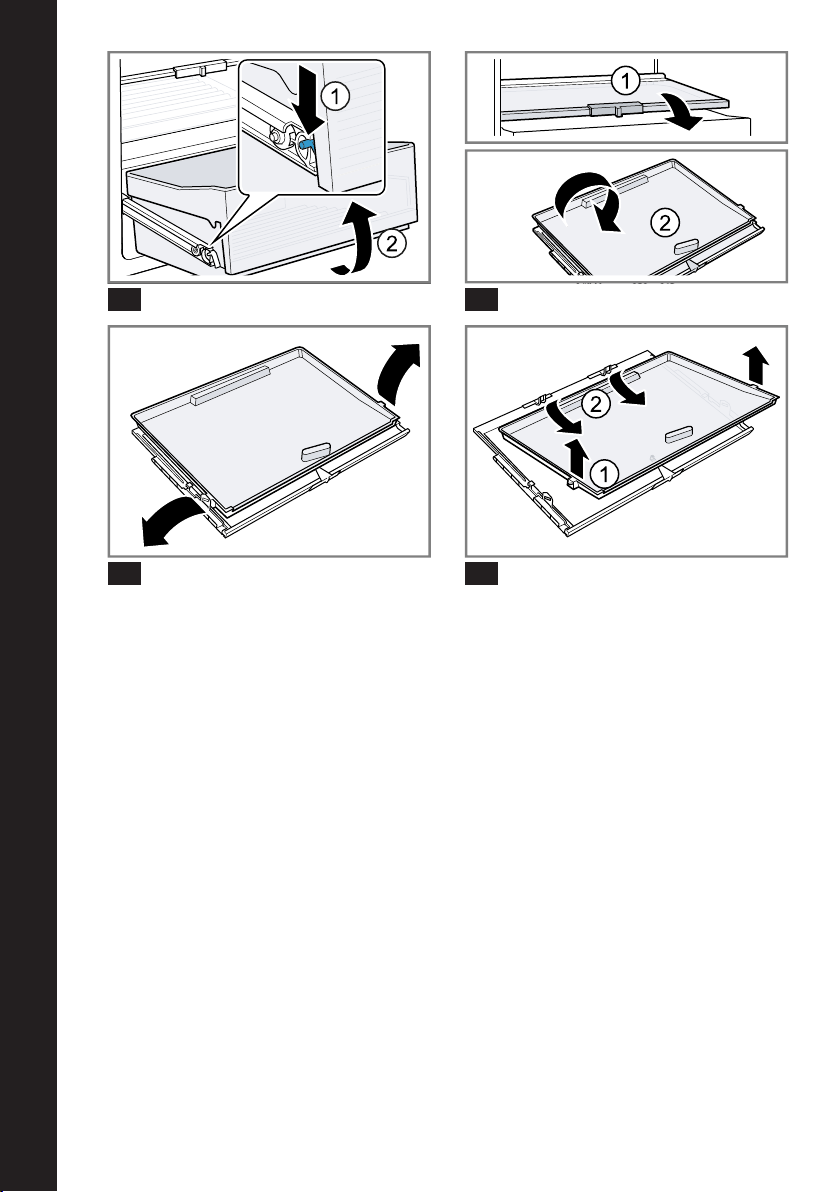 1
2
1
2
2
1