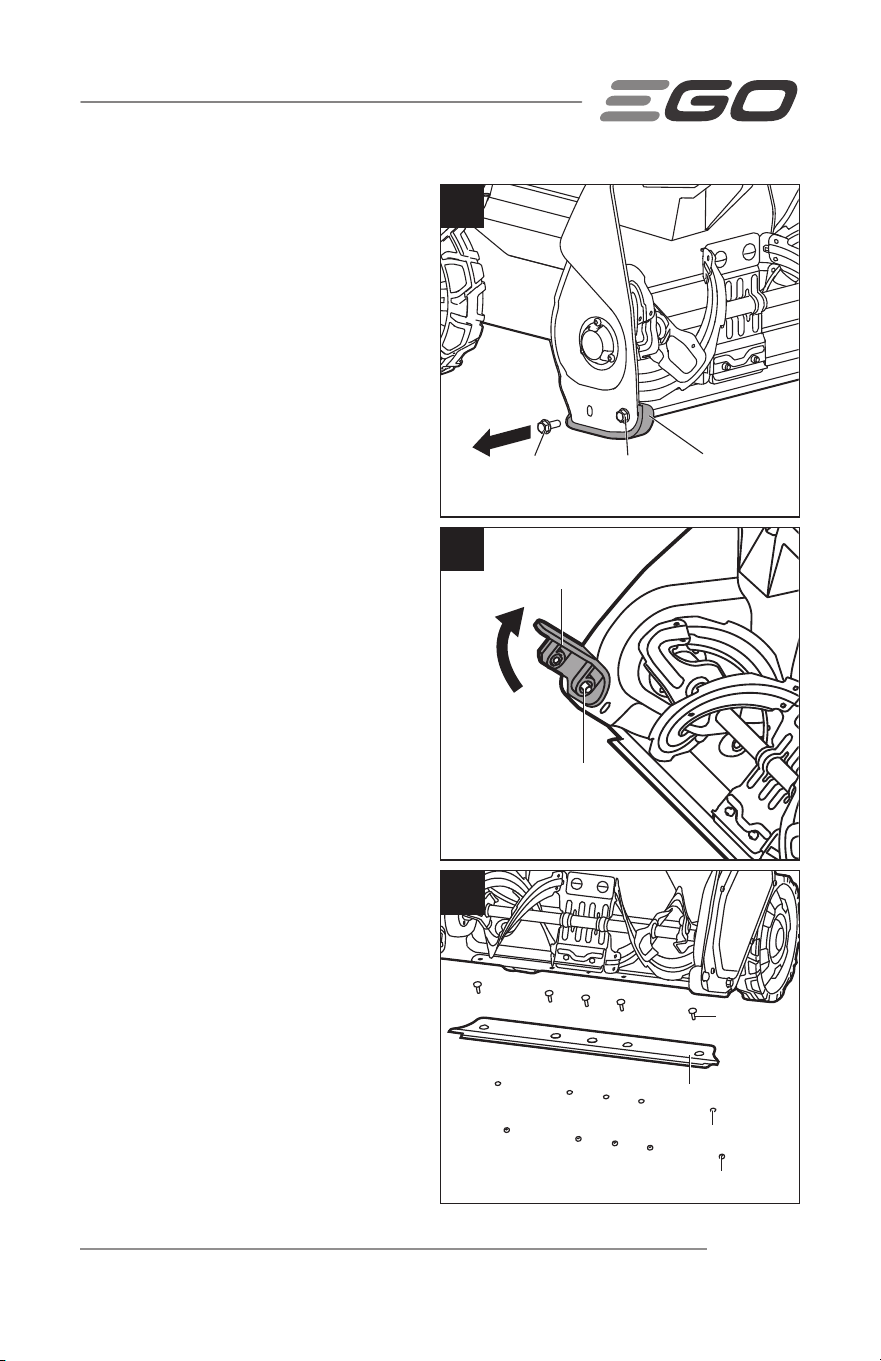 EGO