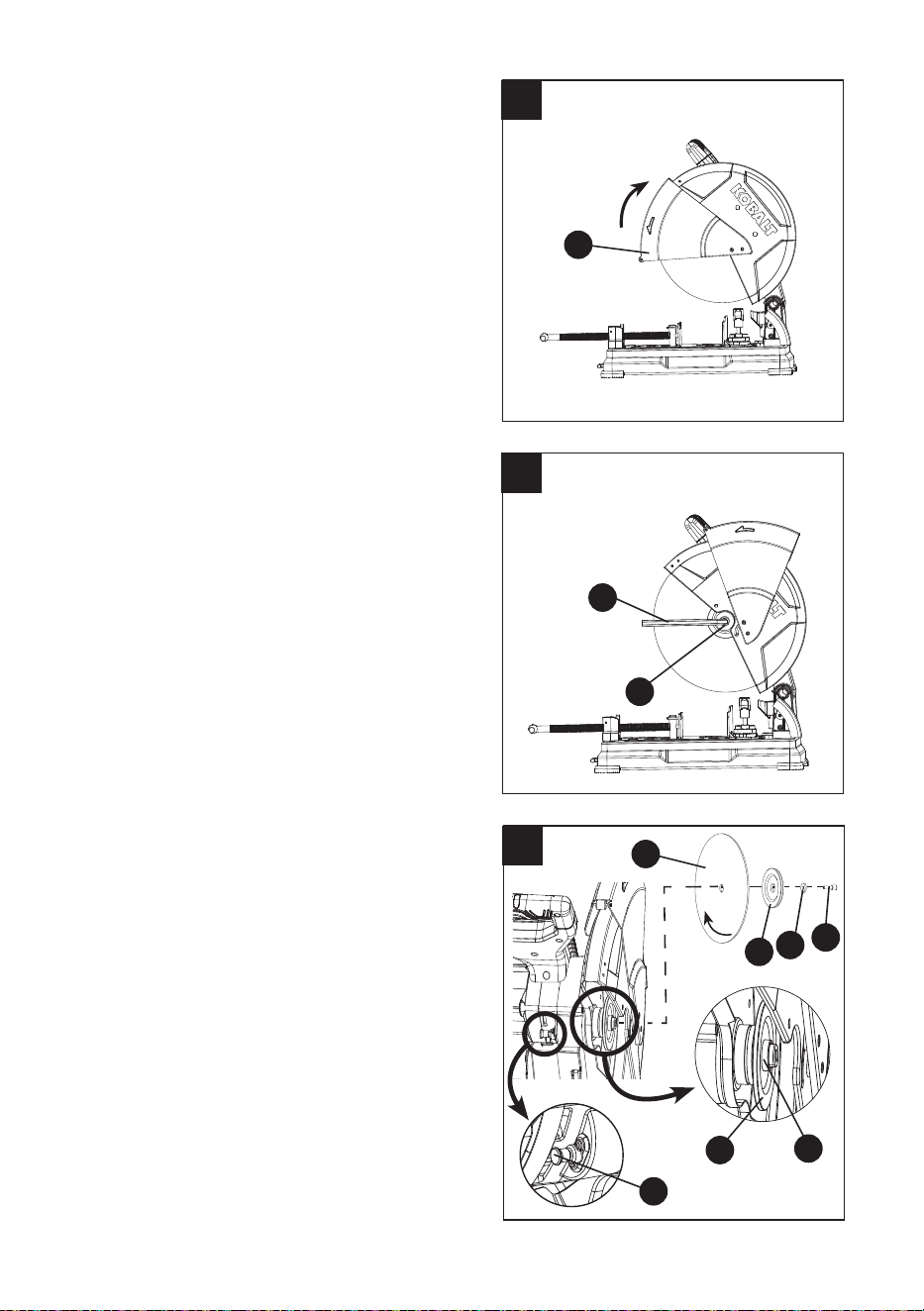 KOBALT