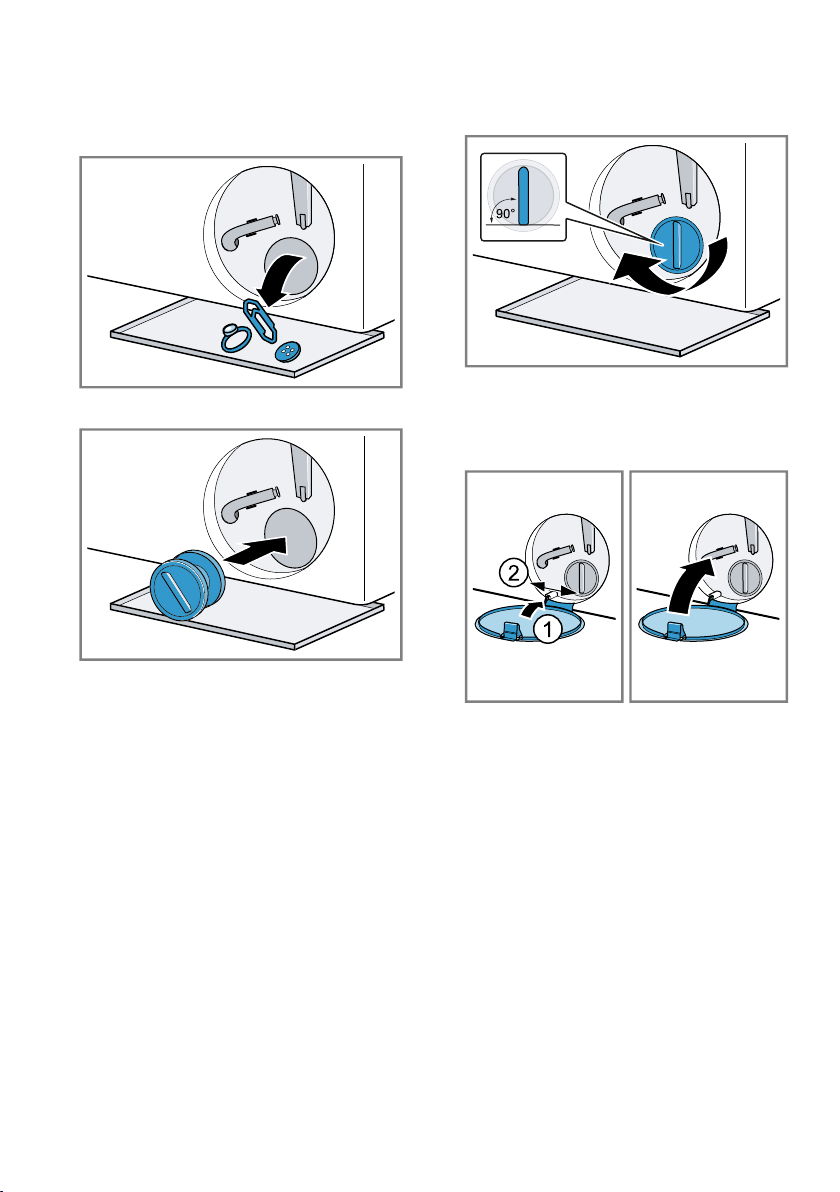 90°

2

1