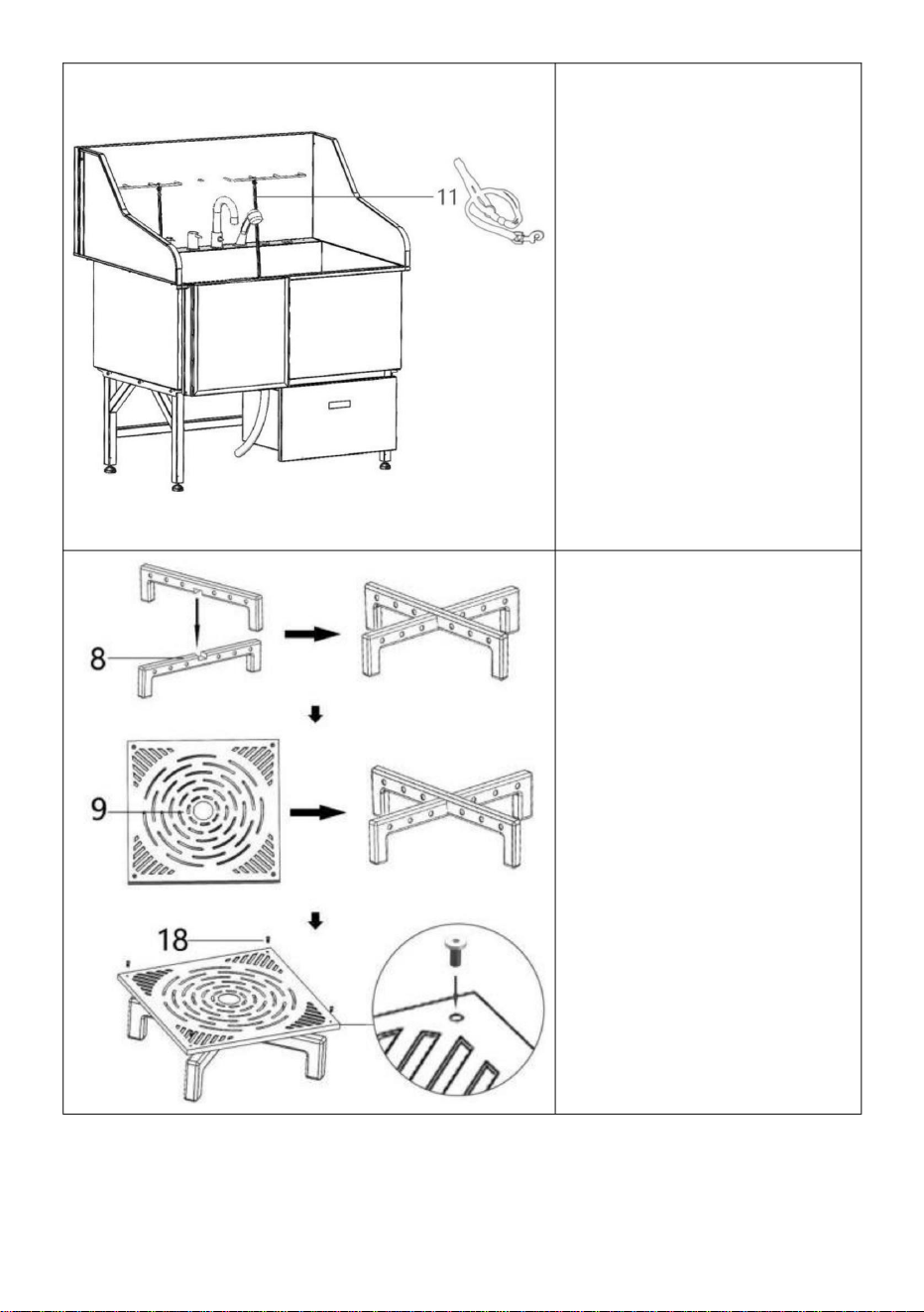 11

8

9

18