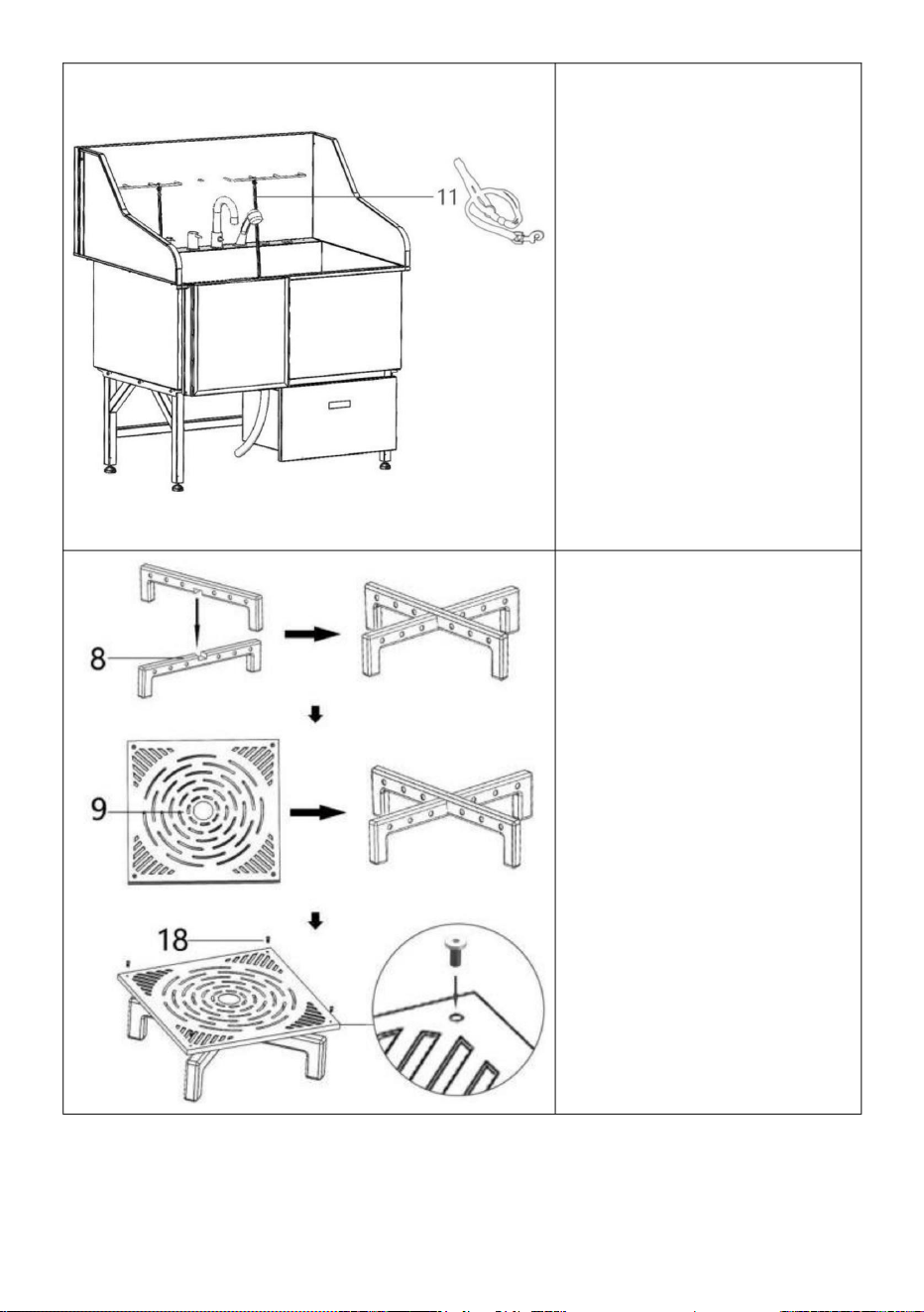 11

8

9

18