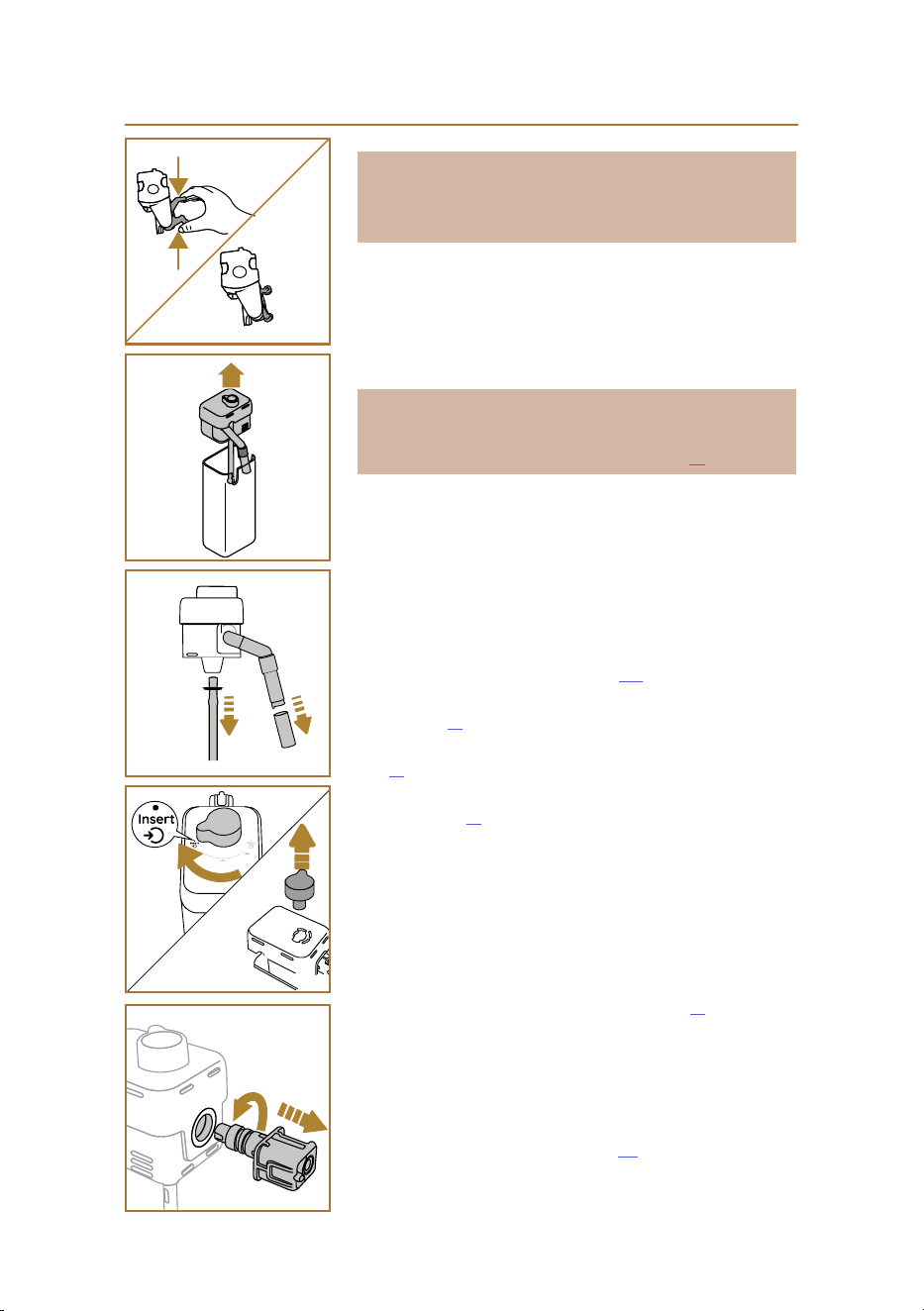 Insert