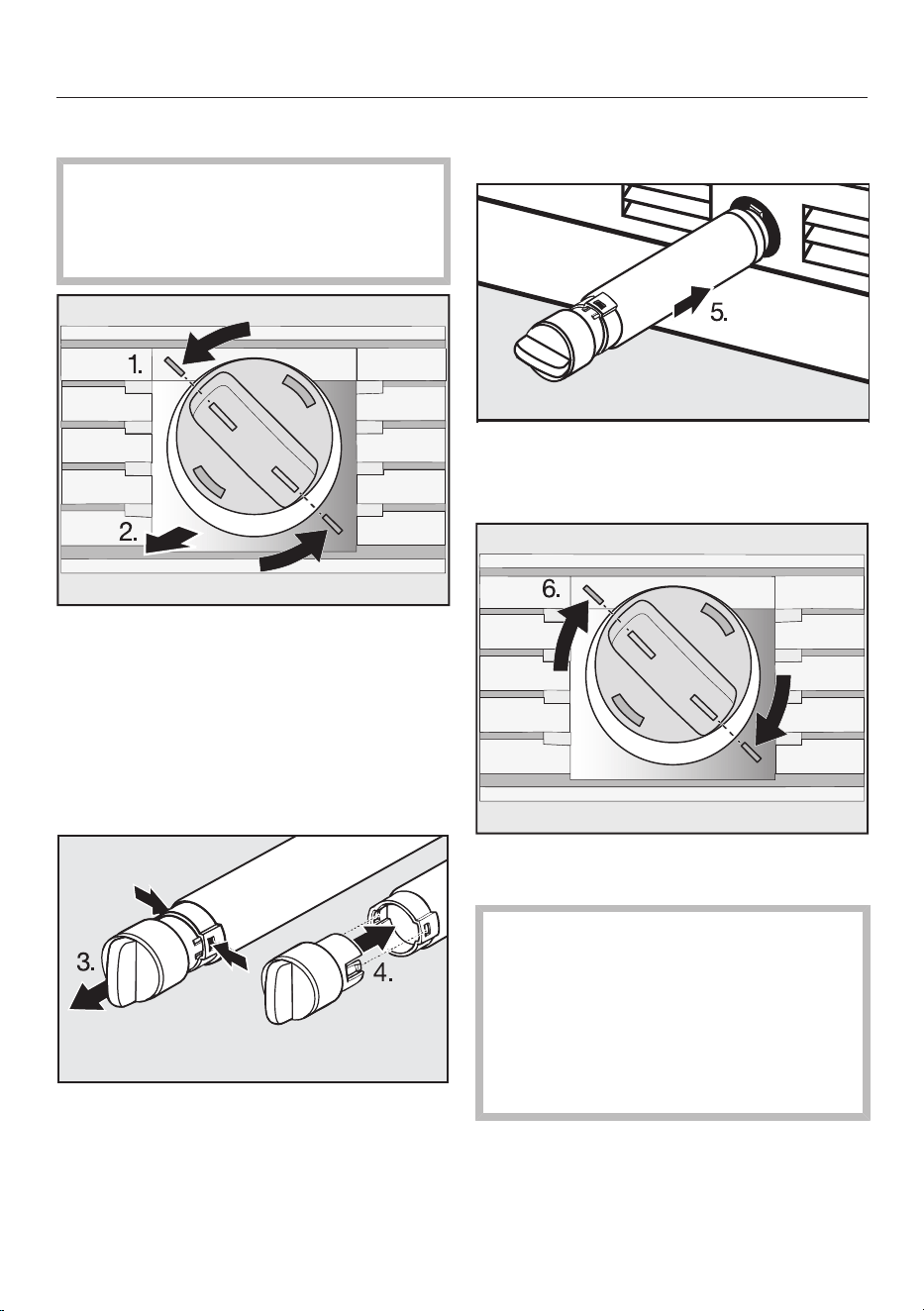 1.

2.

3.

4.

5.

6.