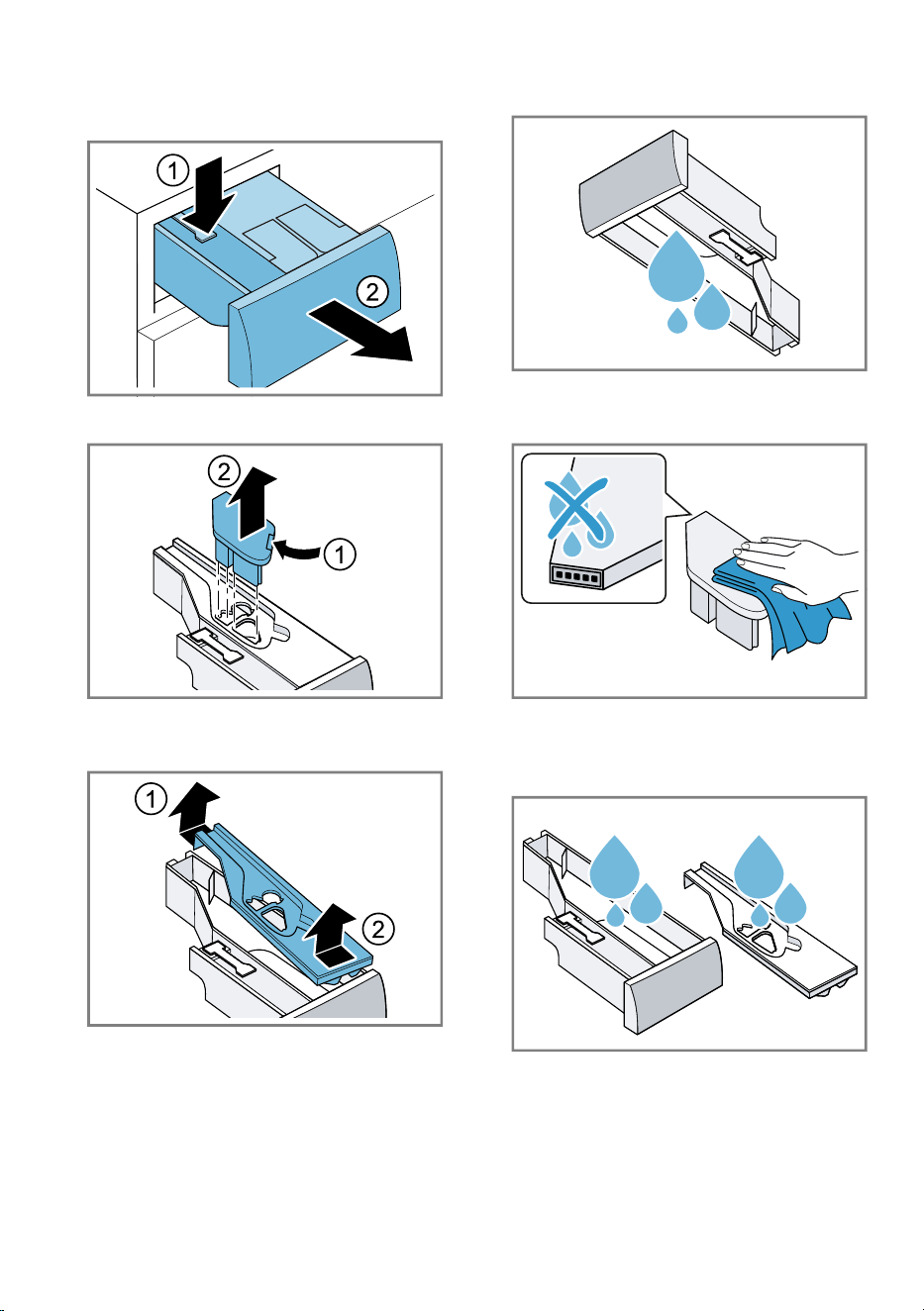 1
2

2
1

1
2