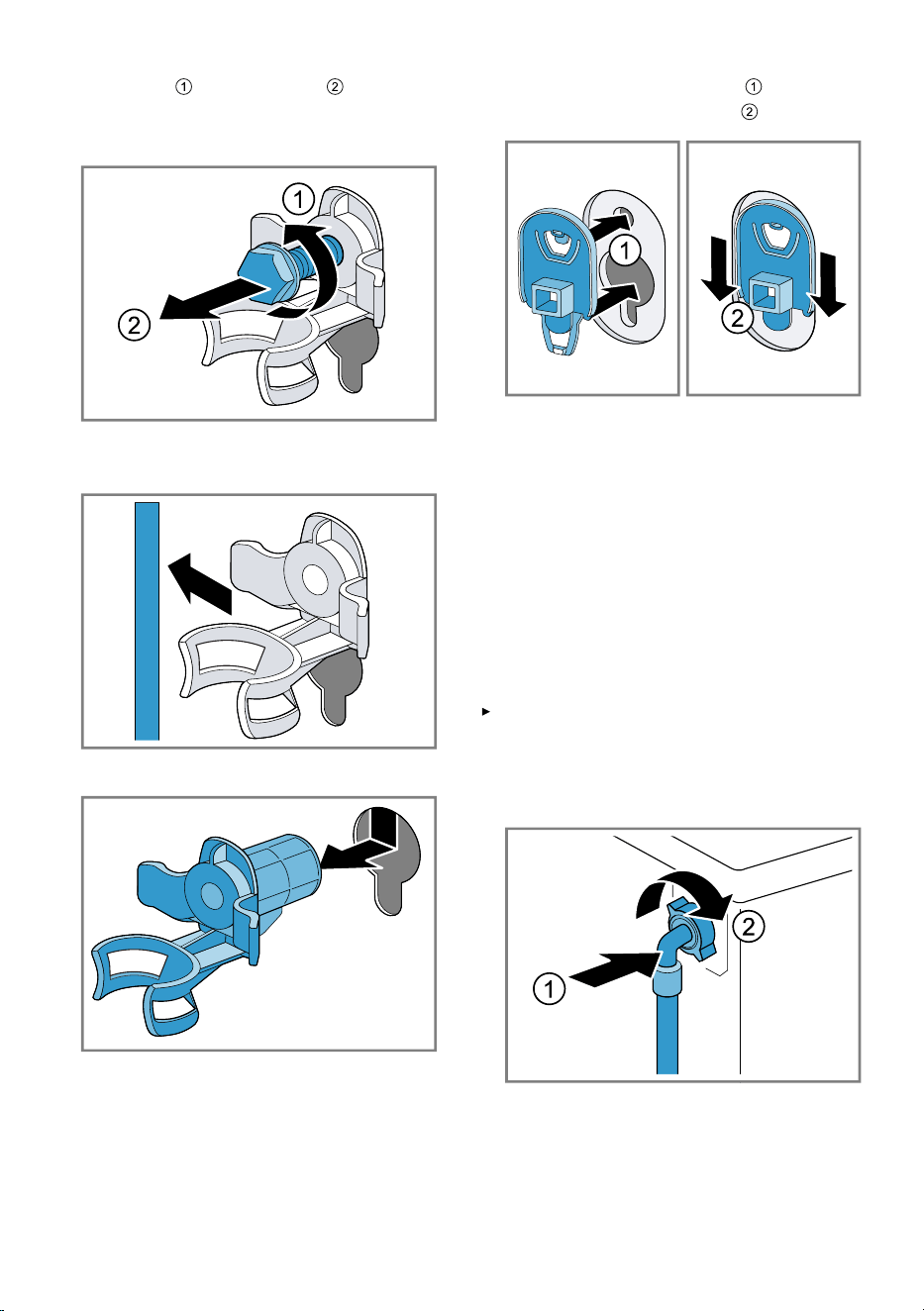 ① ②

①
②

1
2

1
2

1
2

1
2